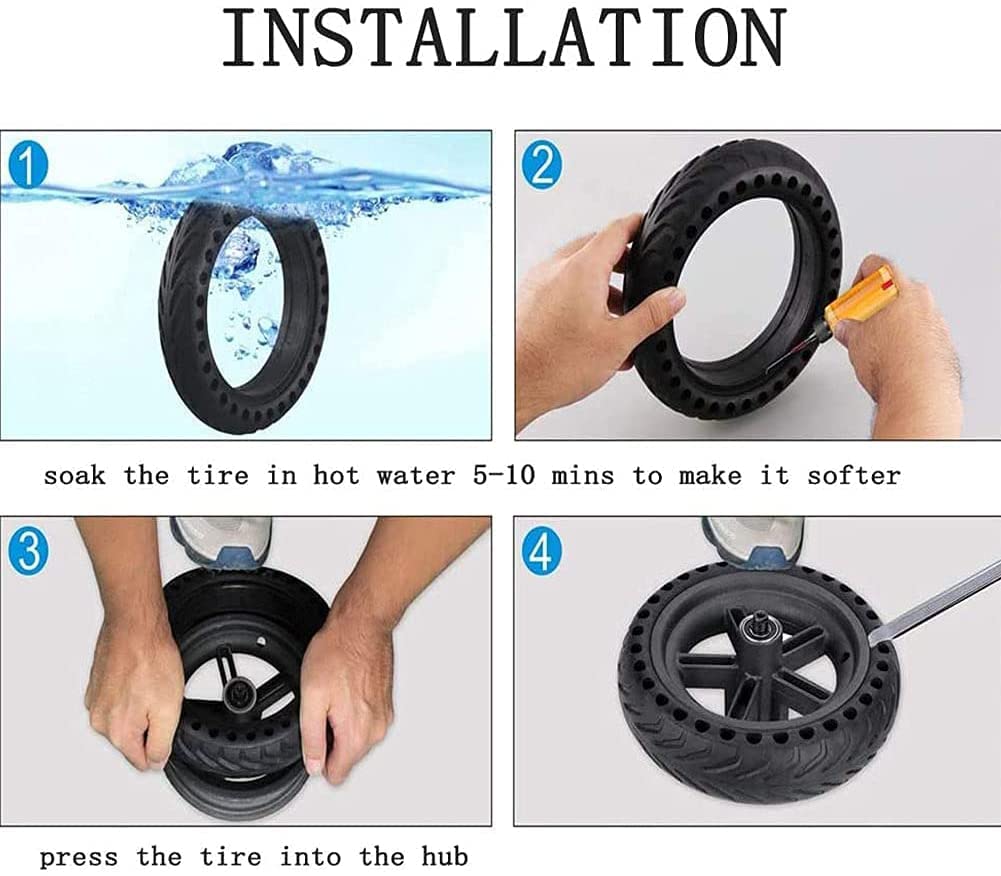 INSTALLATION

1

2

soak the tire in hot water 5-10 mins to make it softer

3

4

press the tire into the hub