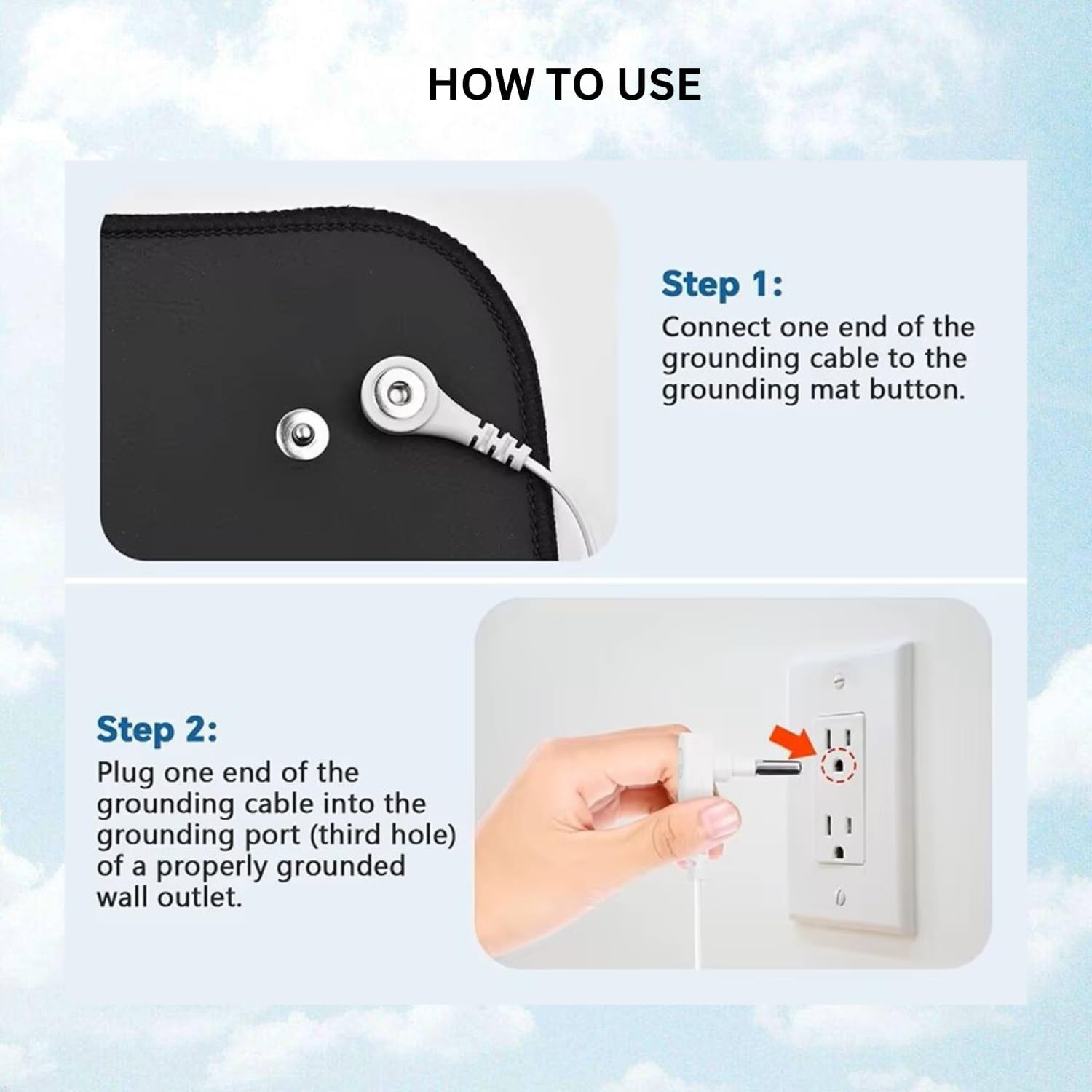 HOW TO USE

Step 1:
Connect one end of the grounding cable to the grounding mat button.

Step 2:
Plug one end of the grounding cable into the grounding port (third hole) of a properly grounded wall outlet.