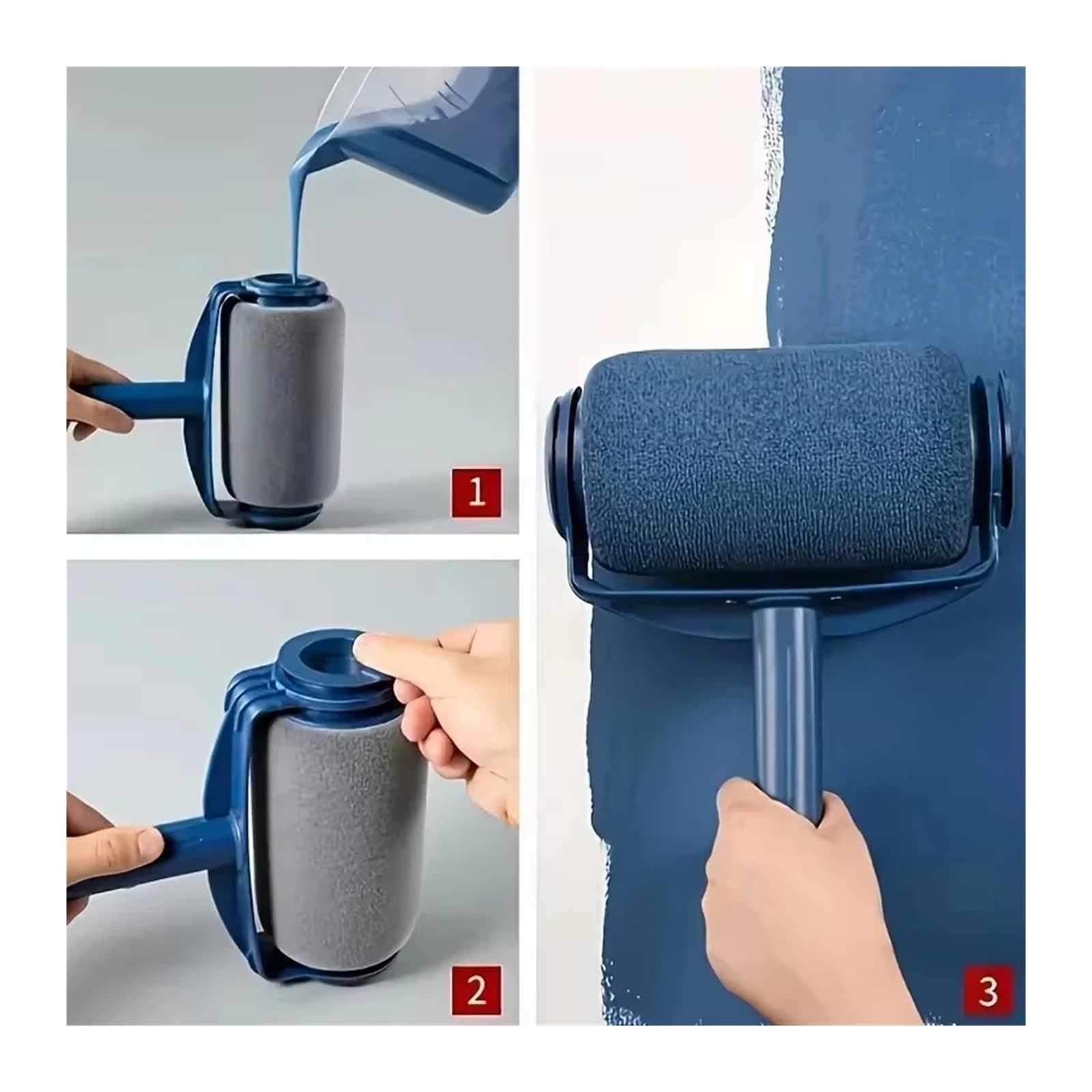 1

2

3