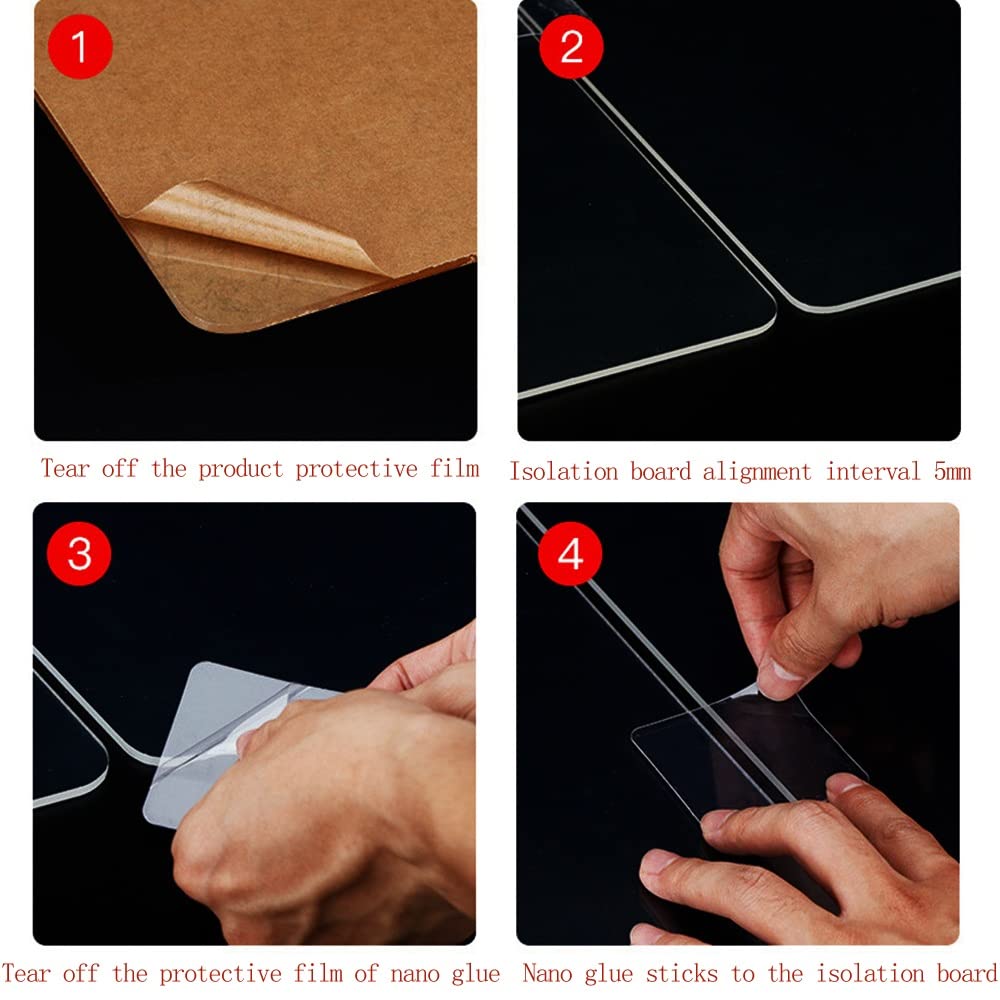 1

Tear off the product protective film

2

Isolation board alignment interval 5mm

3

Tear off the protective film of nano glue

4

Nano glue sticks to the isolation board