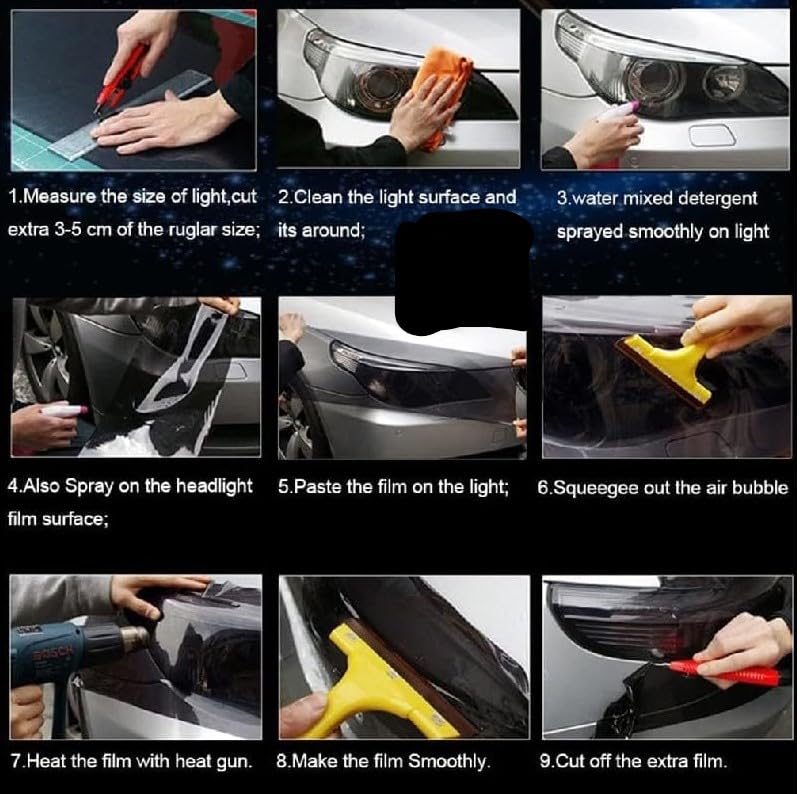 1.Measure the size of light,cut extra 3-5 cm of the ruglar size;

2.Clean the light surface and its around;

3.water mixed detergent sprayed smoothly on light

4.Also Spray on the headlight film surface;

5.Paste the film on the light;

6.Squeegee out the air bubble

BOSCH

7.Heat the film with heat gun.

8.Make the film Smoothly.

9.Cut off the extra film.