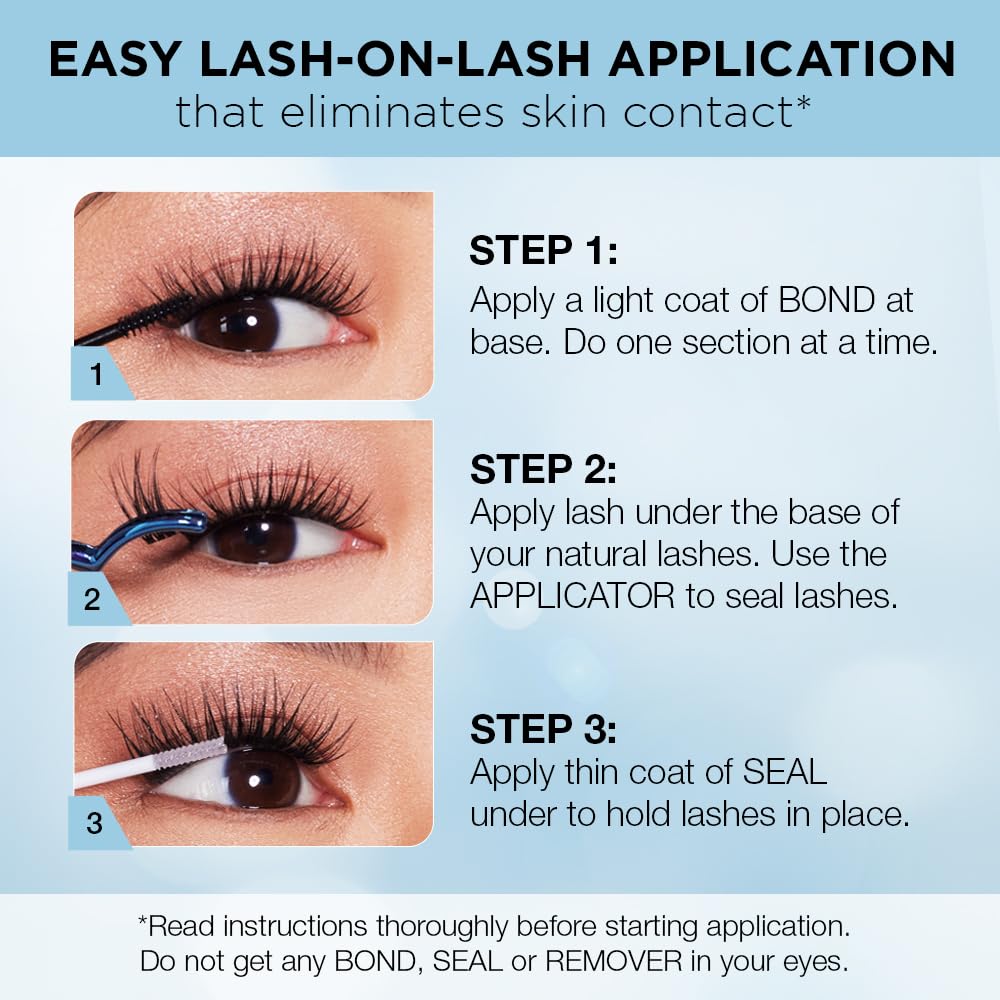 EASY LASH-ON-LASH APPLICATION
that eliminates skin contact*

1

STEP 1:
Apply a light coat of BOND at base. Do one section at a time.

2

STEP 2:
Apply lash under the base of your natural lashes. Use the APPLICATOR to seal lashes.

3

STEP 3:
Apply thin coat of SEAL under to hold lashes in place.

*Read instructions thoroughly before starting application.
Do not get any BOND, SEAL or REMOVER in your eyes.