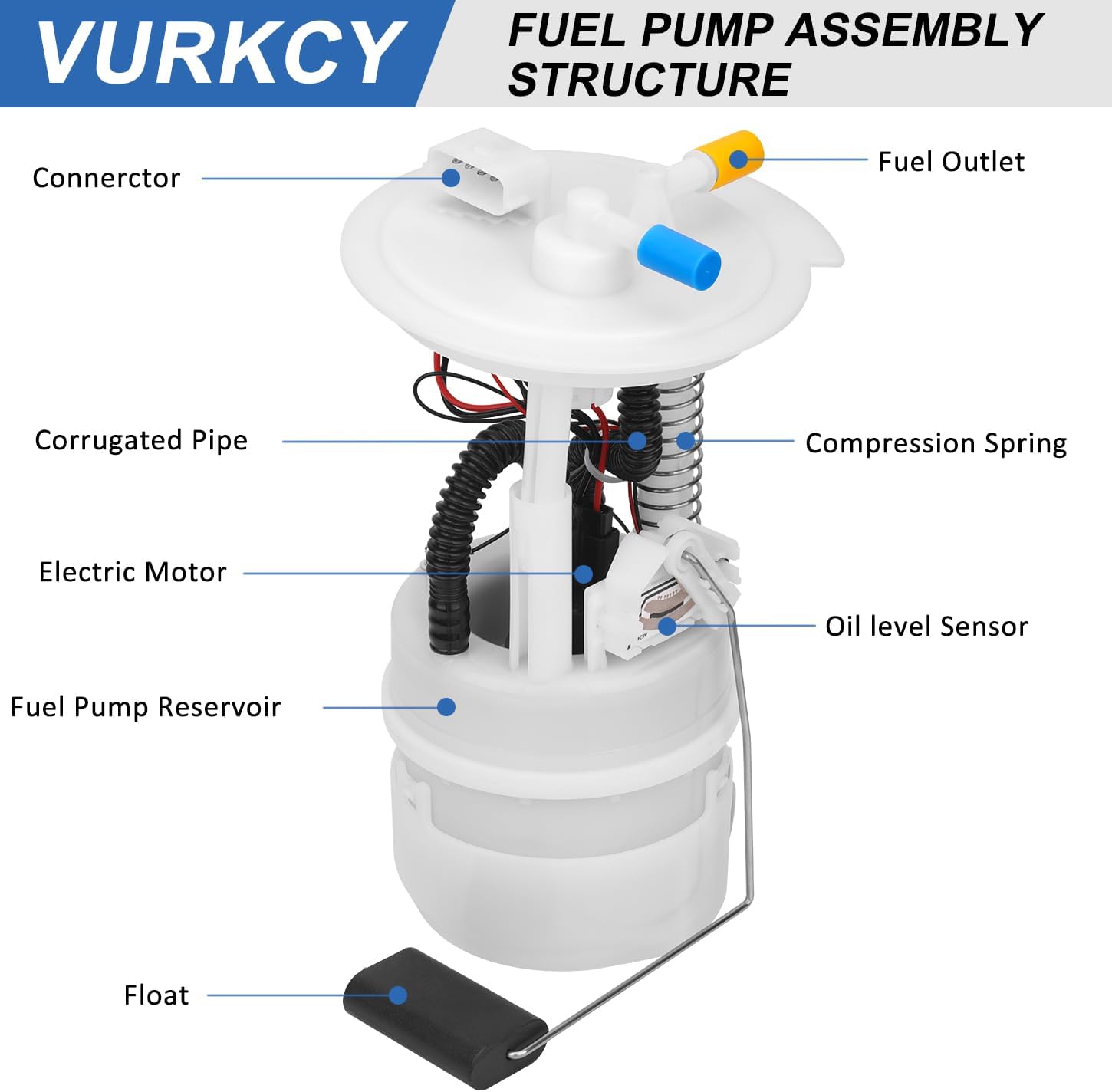 VURKCY

FUEL PUMP ASSEMBLY STRUCTURE

Connerctor

Fuel Outlet

Corrugated Pipe

Compression Spring

Electric Motor

Oil level Sensor

Fuel Pump Reservoir

Float