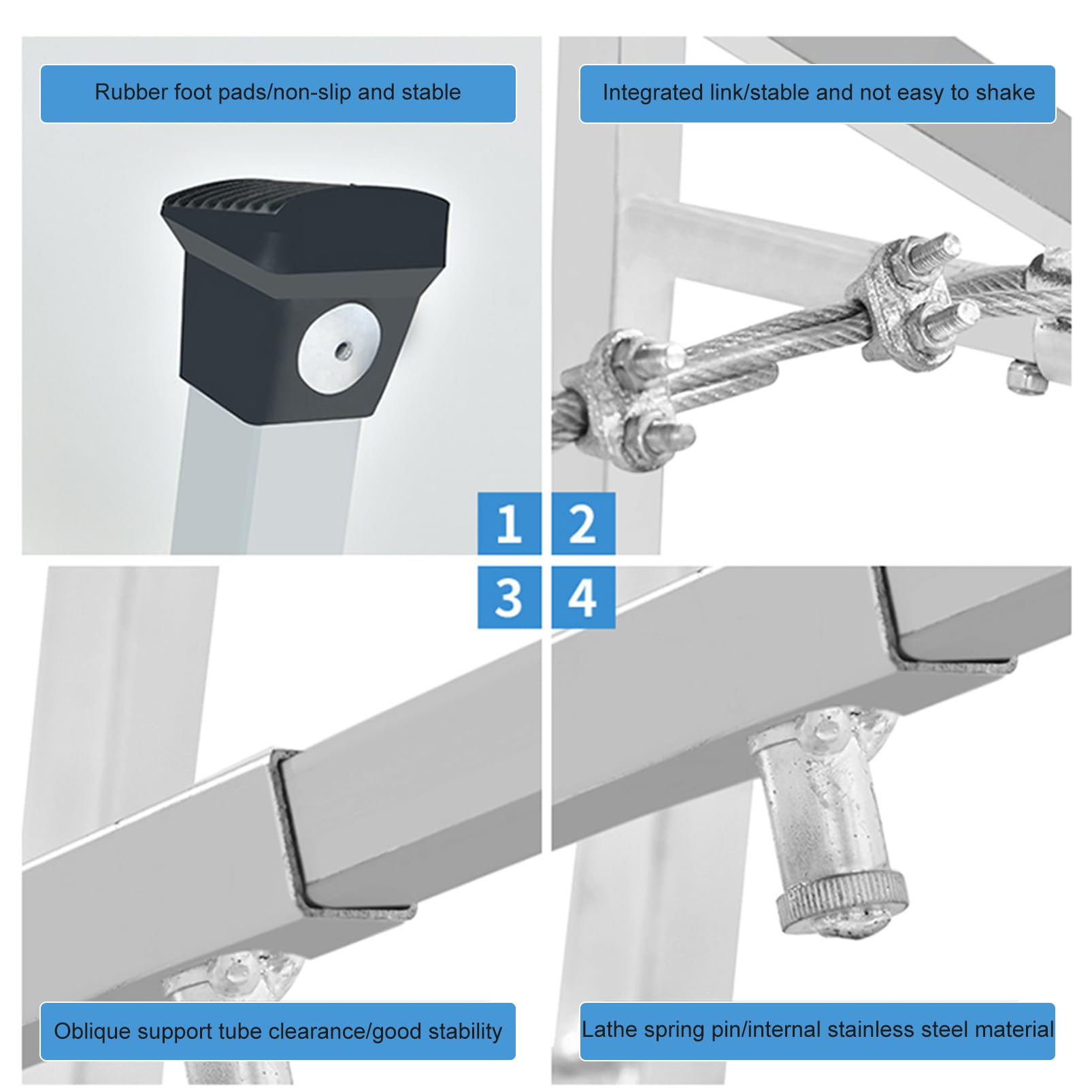 Rubber foot pads/non-slip and stable

Integrated link/stable and not easy to shake

1 2

3 4

Oblique support tube clearance/good stability

Lathe spring pin/internal stainless steel material