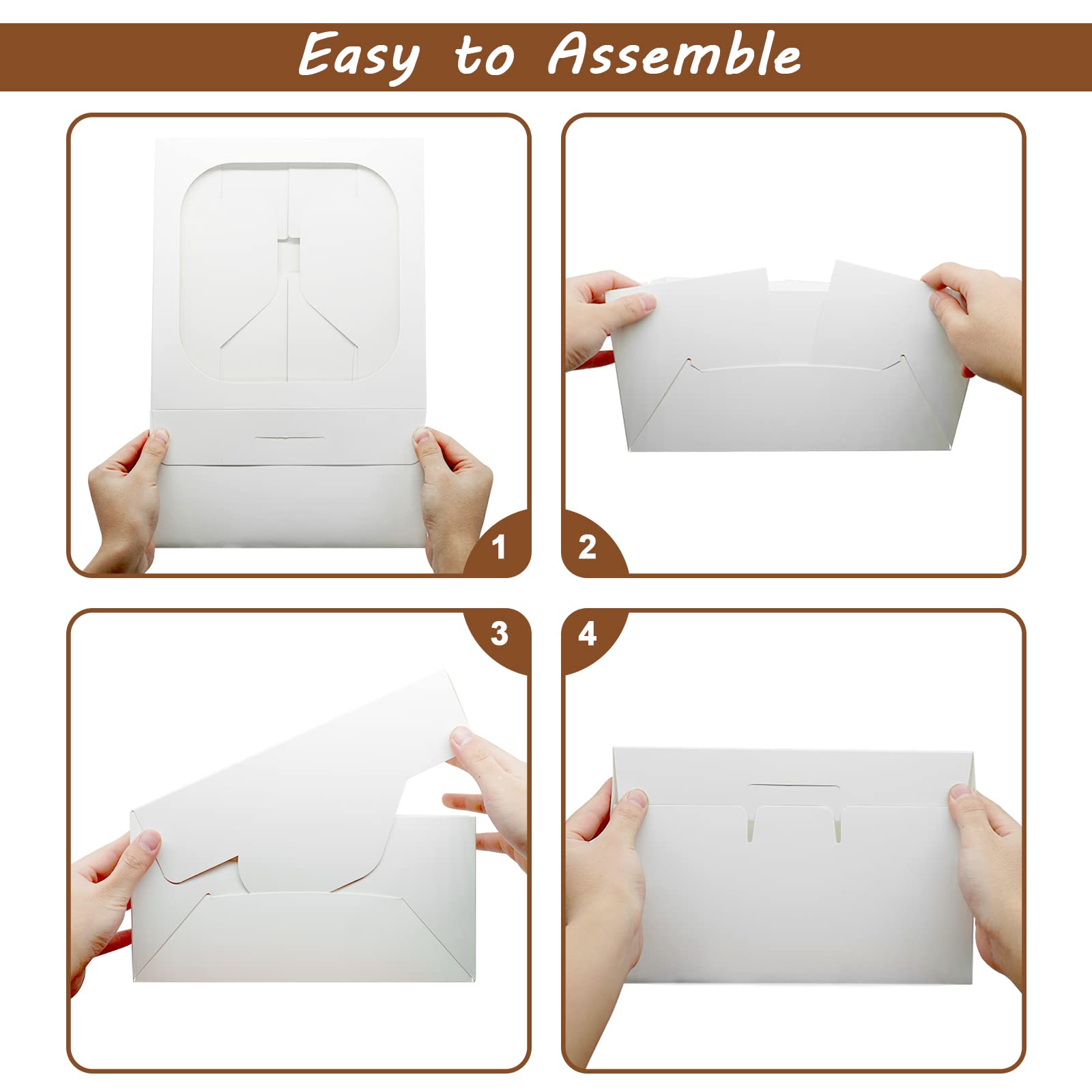 Easy to Assemble

1

2

3

4