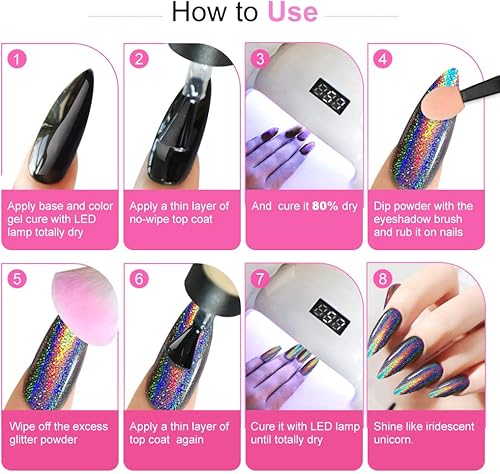 How to Use

1
Apply base and color gel cure with LED lamp totally dry

2
Apply a thin layer of no-wipe top coat

3
888
And cure it 80% dry

4
Dip powder with the eyeshadow brush and rub it on nails

5
Wipe off the excess glitter powder

6
Apply a thin layer of top coat again

7
888
Cure it with LED lamp until totally dry

8
Shine like iridescent unicorn.