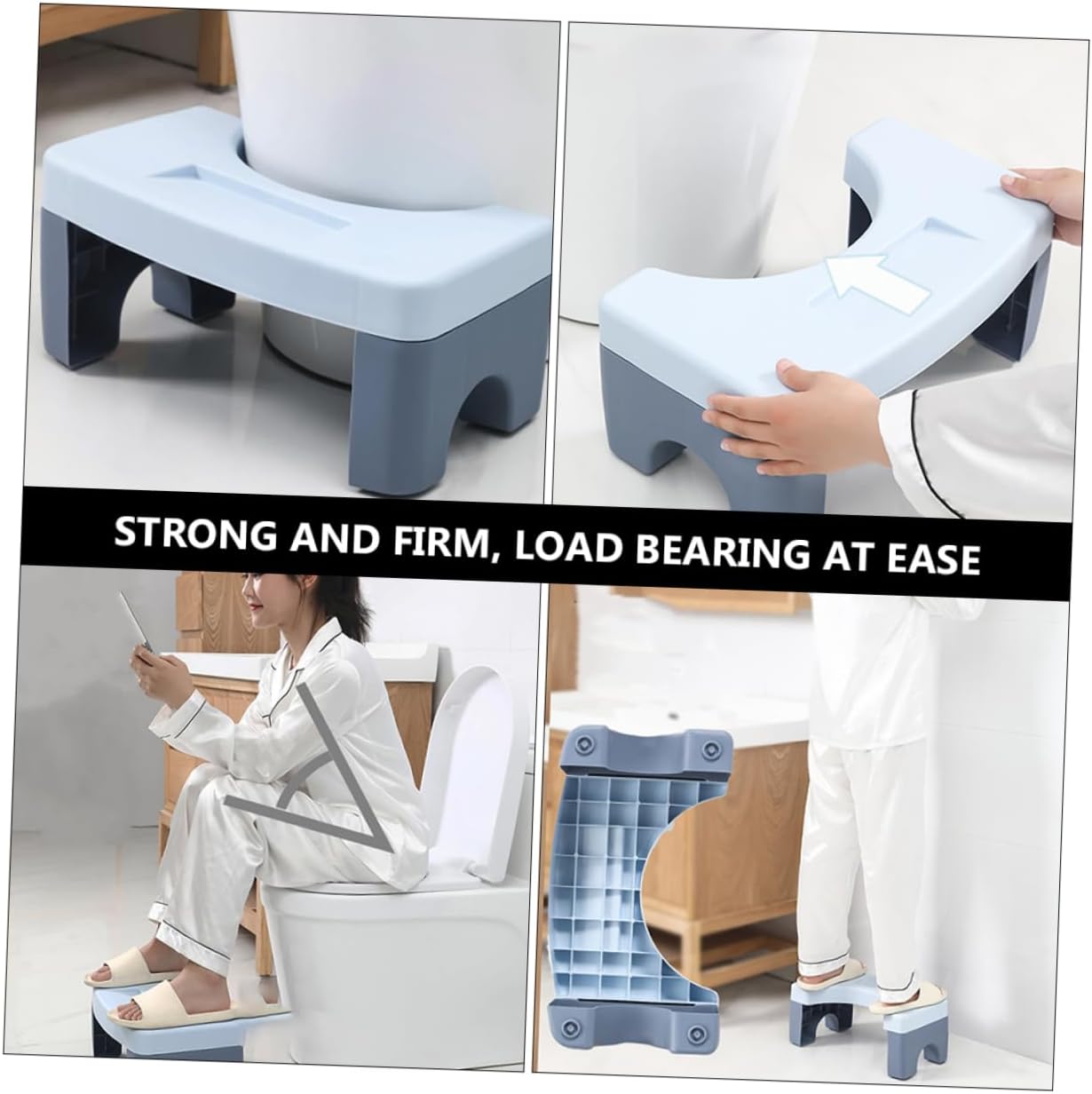 STRONG AND FIRM, LOAD BEARING AT EASE