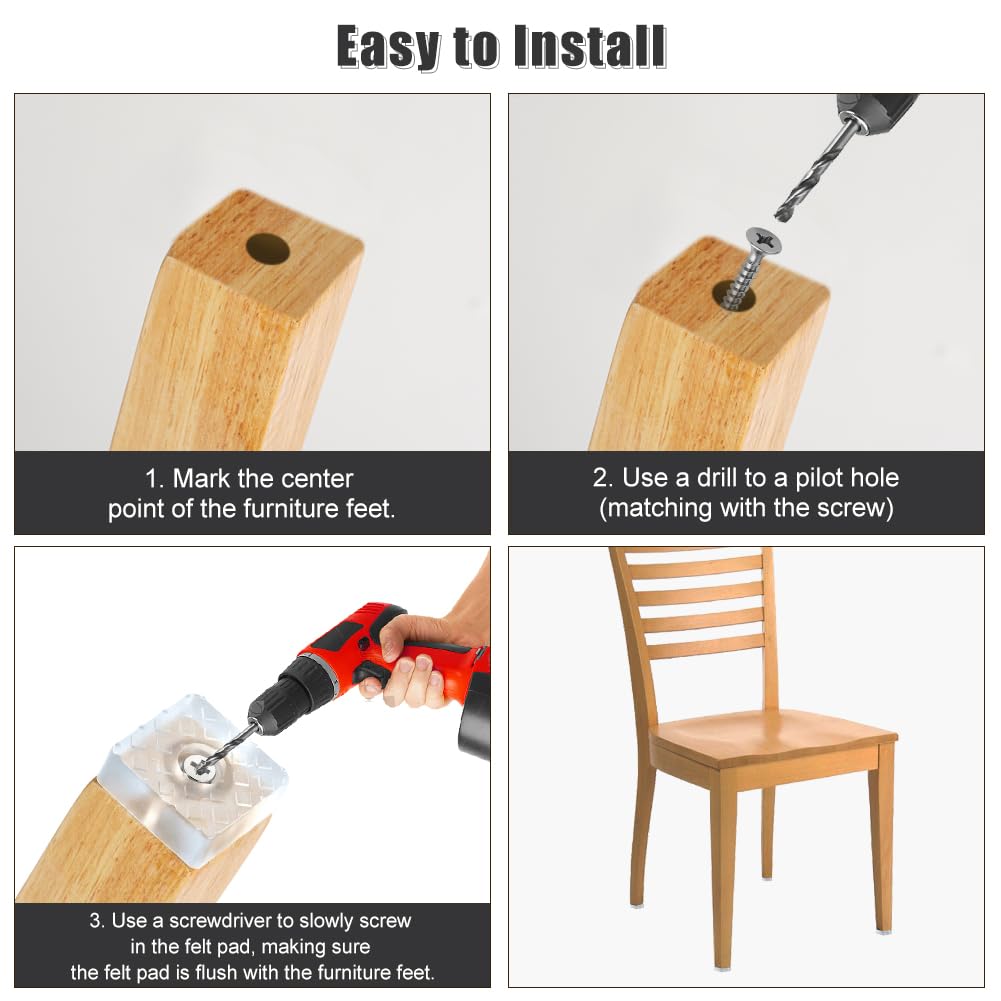 Easy to Install

1. Mark the center point of the furniture feet.

2. Use a drill to a pilot hole (matching with the screw)

3. Use a screwdriver to slowly screw in the felt pad, making sure the felt pad is flush with the furniture feet.