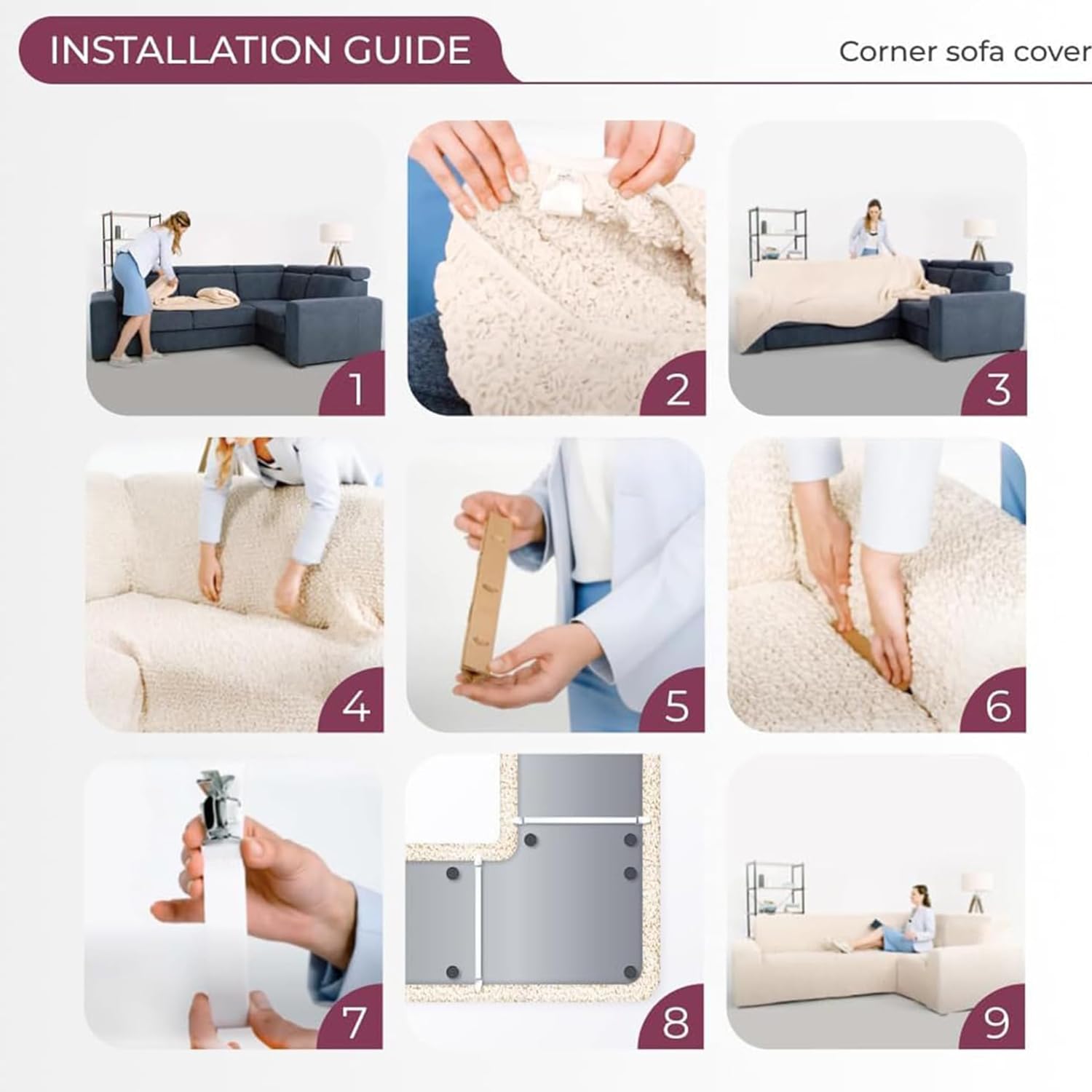 INSTALLATION GUIDE

Corner sofa cover

1

2

3

4

5

6

7

8

9