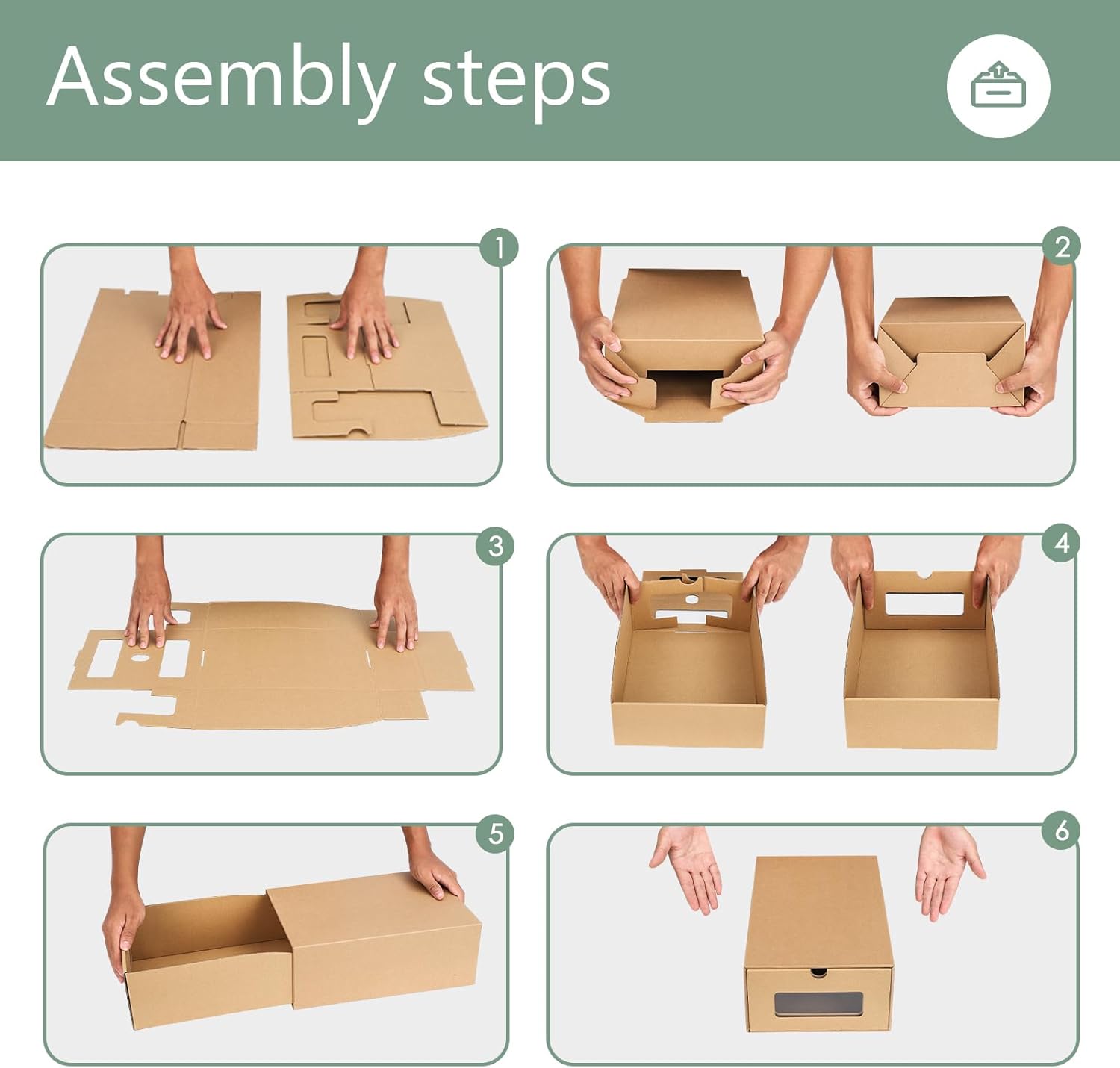 Assembly steps

1

2

3

4

5

6