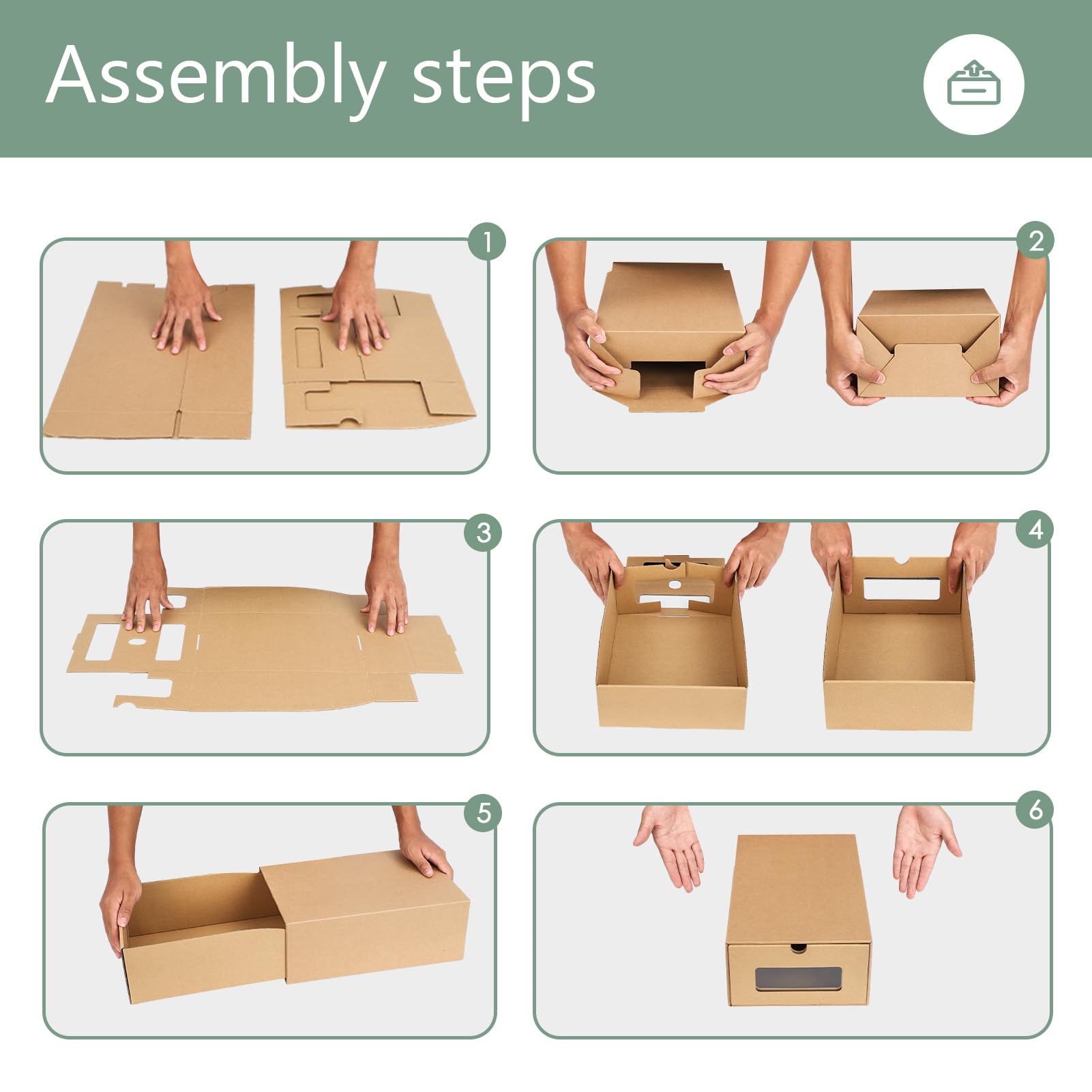 Assembly steps

1

2

3

4

5

6