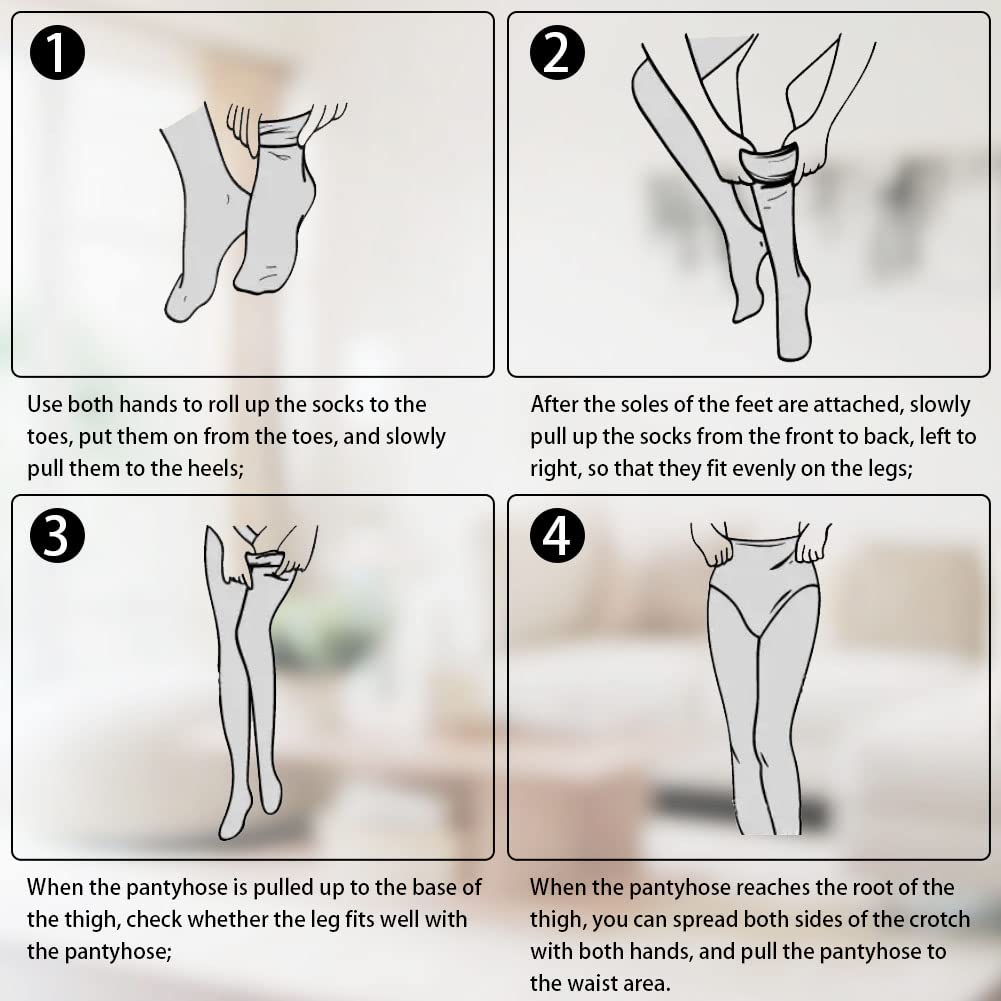 1

Use both hands to roll up the socks to the toes, put them on from the toes, and slowly pull them to the heels;

2

After the soles of the feet are attached, slowly pull up the socks from the front to back, left to right, so that they fit evenly on the legs;

3

When the pantyhose is pulled up to the base of the thigh, check whether the leg fits well with the pantyhose;

4

When the pantyhose reaches the root of the thigh, you can spread both sides of the crotch with both hands, and pull the pantyhose to the waist area.