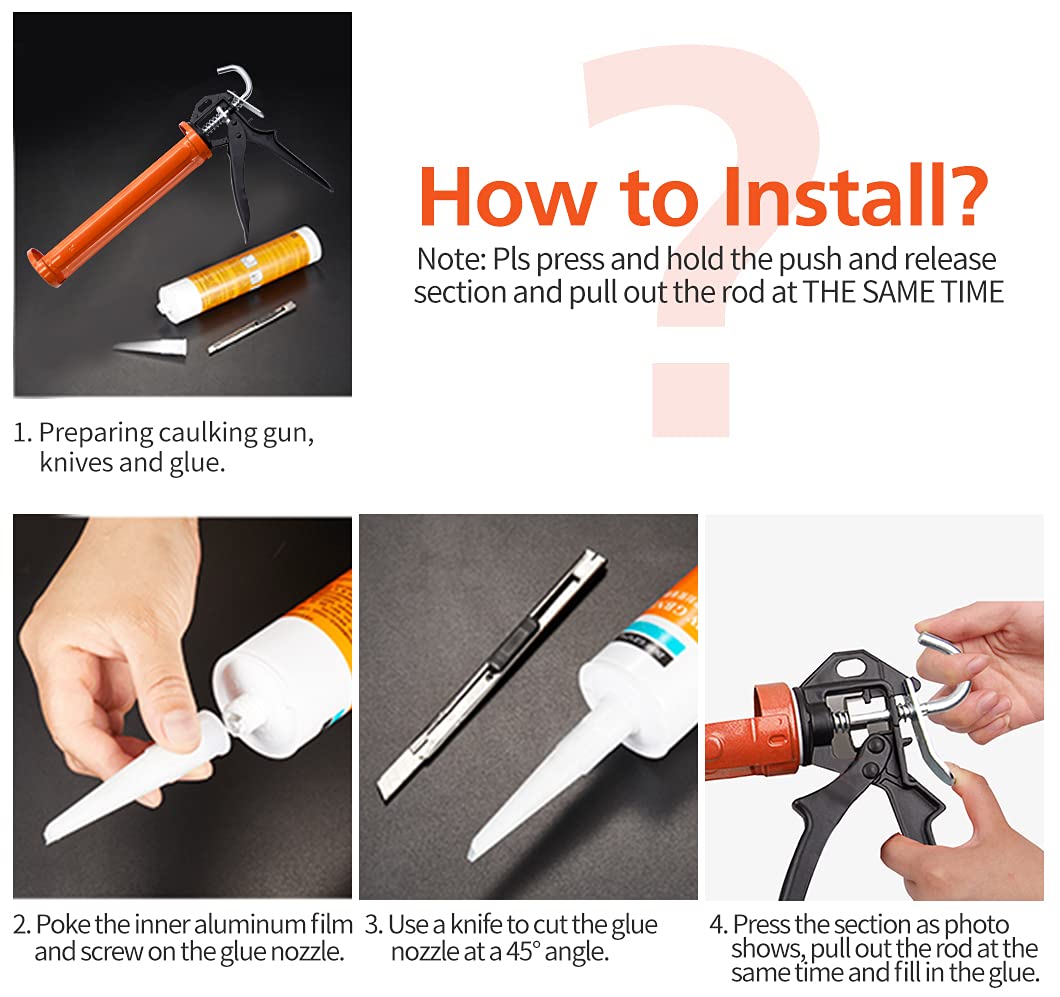 How to Install?
Note: Pls press and hold the push and release section and pull out the rod at THE SAME TIME

1. Preparing caulking gun, knives and glue.

2. Poke the inner aluminum film and screw on the glue nozzle.

3. Use a knife to cut the glue nozzle at a 45° angle.

4. Press the section as photo shows, pull out the rod at the same time and fill in the glue.