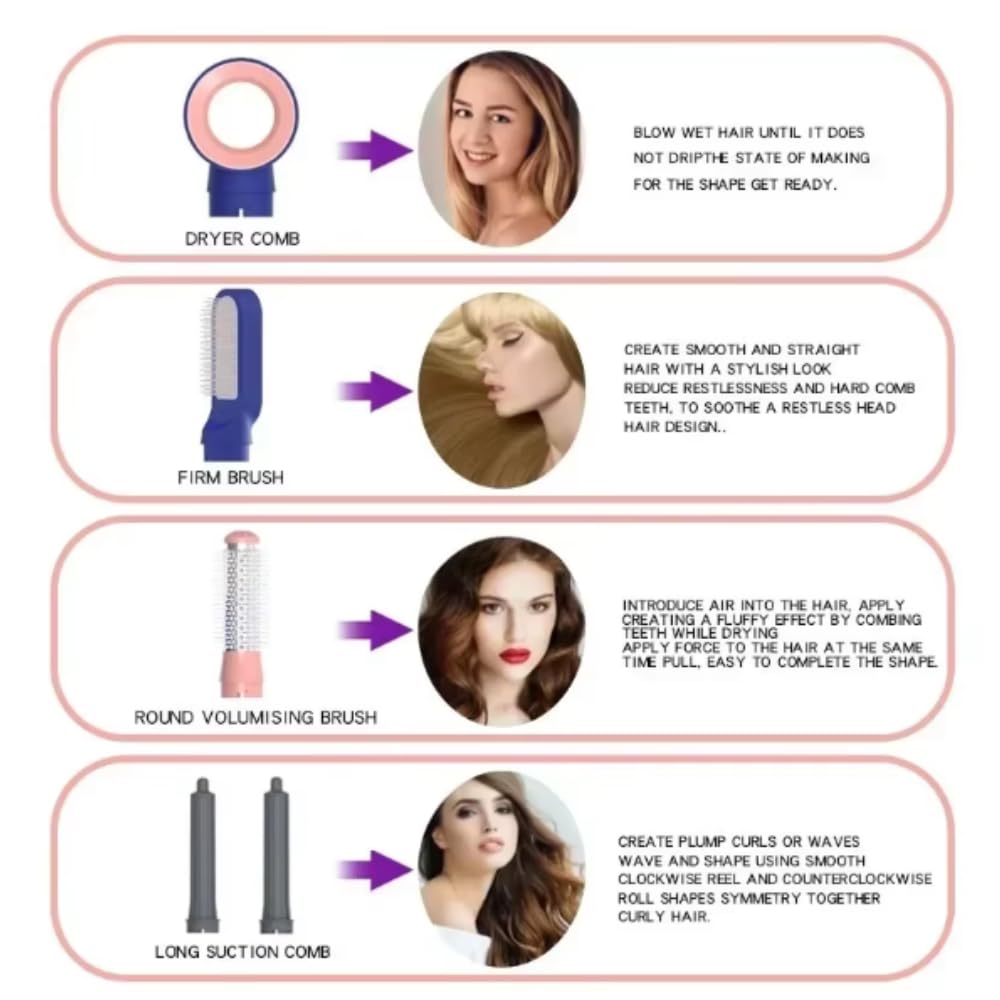 DRYER COMB

BLOW WET HAIR UNTIL IT DOES NOT DRIPTHE STATE OF MAKING FOR THE SHAPE GET READY.

FIRM BRUSH

CREATE SMOOTH AND STRAIGHT HAIR WITH A STYLISH LOOK REDUCE RESTLESSNESS AND HARD COMB TEETH, TO SOOTHE A RESTLESS HEAD HAIR DESIGN..

ROUND VOLUMISING BRUSH

INTRODUCE AIR INTO THE HAIR, APPLY CREATING A FLUFFY EFFECT BY COMBING TEETH WHILE DRYING
APPLY FORCE TO THE HAIR AT THE SAME TIME PULL, EASY TO COMPLETE THE SHAPE.

LONG SUCTION COMB

CREATE PLUMP CURLS OR WAVES WAVE AND SHAPE USING SMOOTH CLOCKWISE REEL AND COUNTERCLOCKWISE ROLL SHAPES SYMMETRY TOGETHER CURLY HAIR.