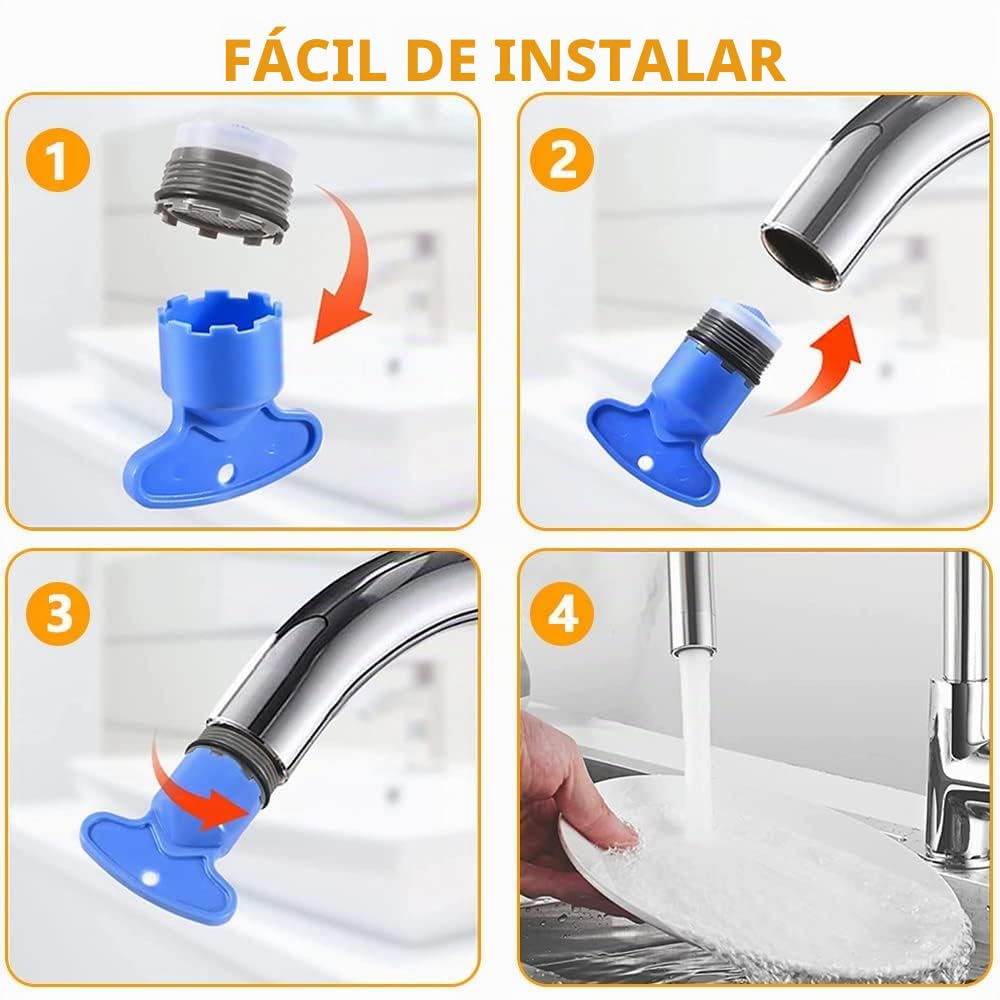 FÁCIL DE INSTALAR

1

2

3

4