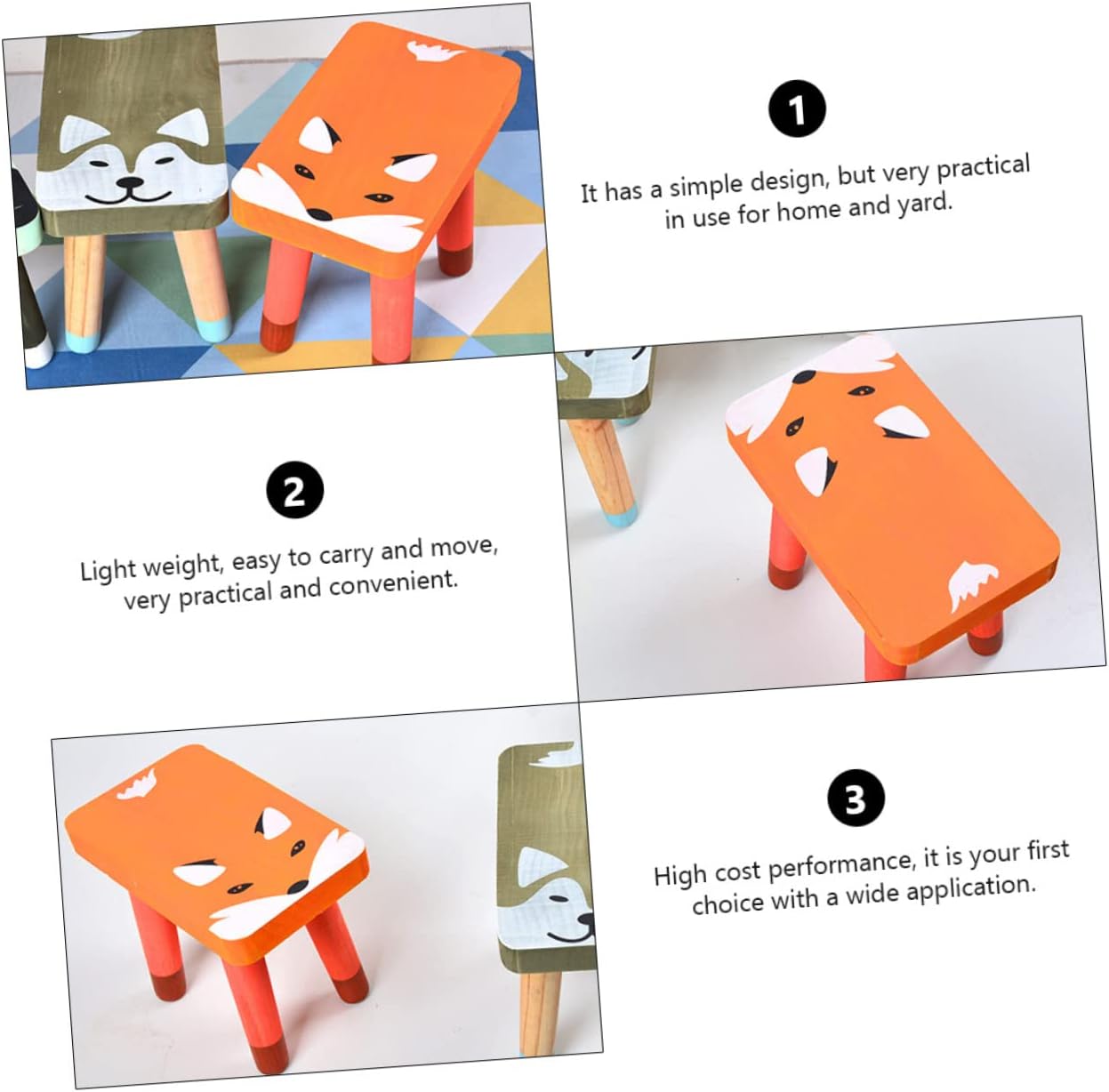 1

It has a simple design, but very practical in use for home and yard.

2

Light weight, easy to carry and move, very practical and convenient.

3

High cost performance, it is your first choice with a wide application.