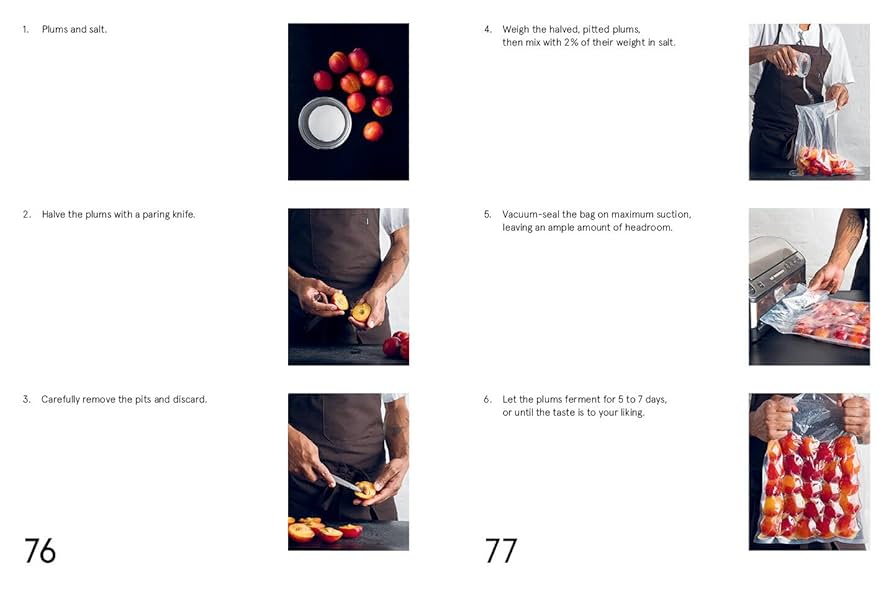 1. Plums and salt.

2. Halve the plums with a paring knife.

3. Carefully remove the pits and discard.

76

4. Weigh the halved, pitted plums, then mix with 2% of their weight in salt.

5. Vacuum-seal the bag on maximum suction, leaving an ample amount of headroom.

6. Let the plums ferment for 5 to 7 days, or until the taste is to your liking.

77