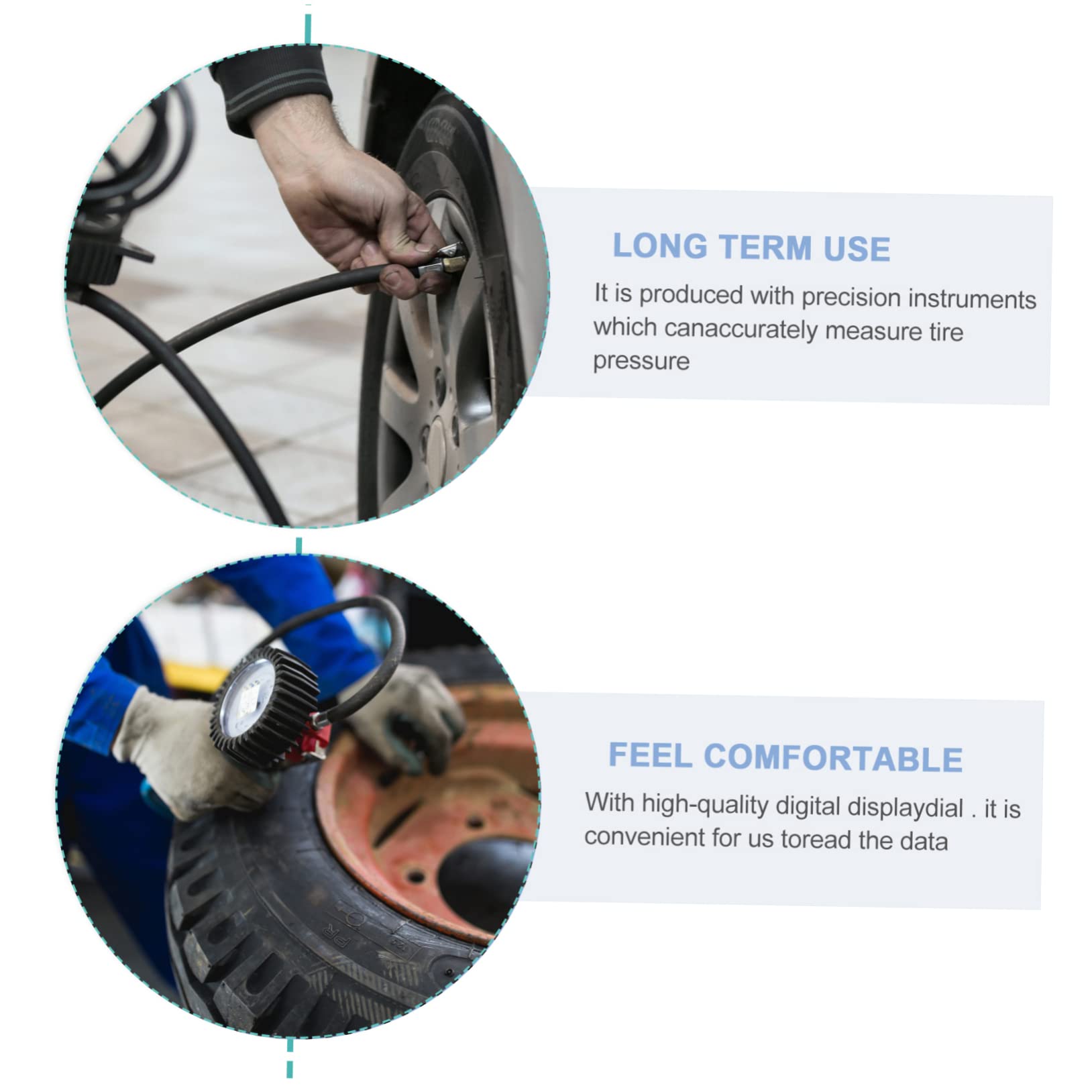 LONG TERM USE

It is produced with precision instruments which canaccurately measure tire pressure

FEEL COMFORTABLE

With high-quality digital displaydial . it is convenient for us toread the data