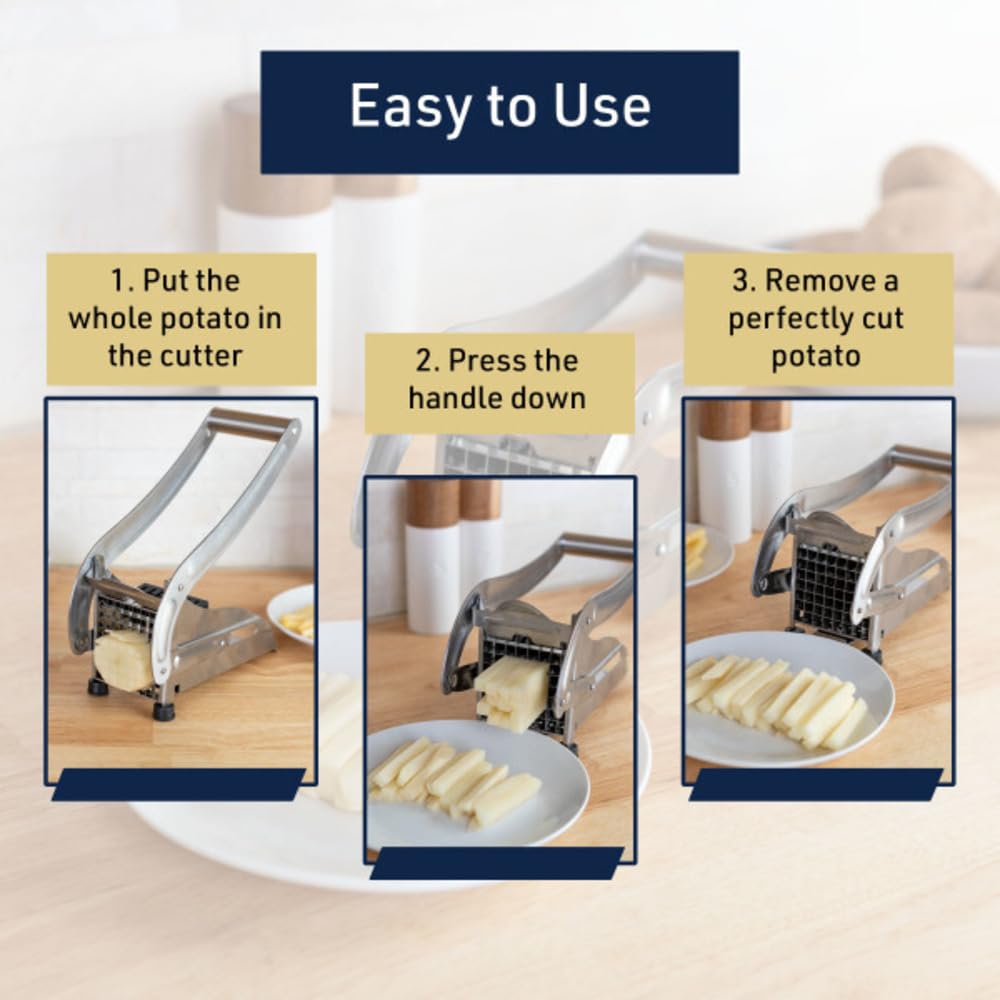 Easy to Use

1. Put the whole potato in the cutter

2. Press the handle down

3. Remove a perfectly cut potato