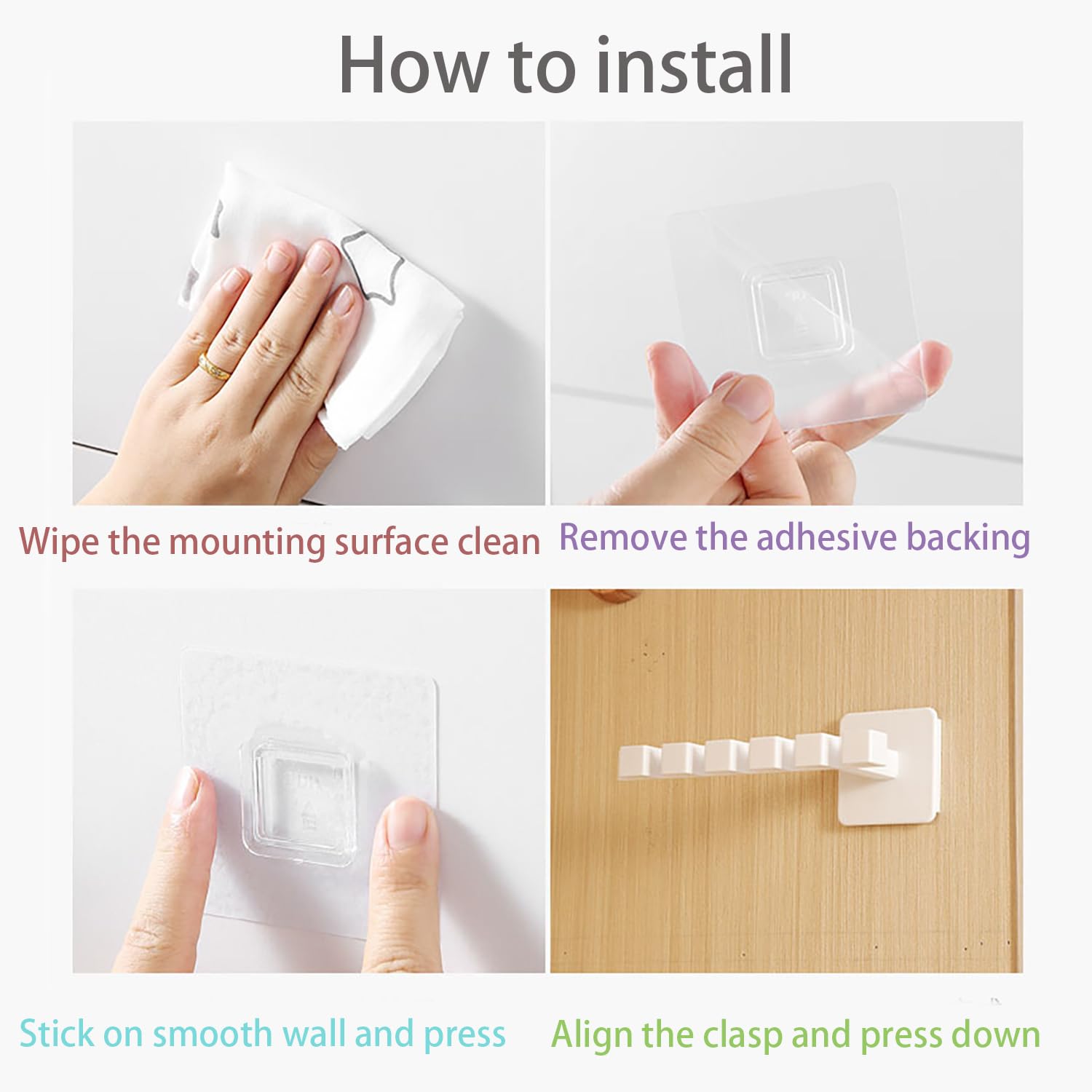 How to install

Wipe the mounting surface clean

Remove the adhesive backing

Stick on smooth wall and press

Align the clasp and press down