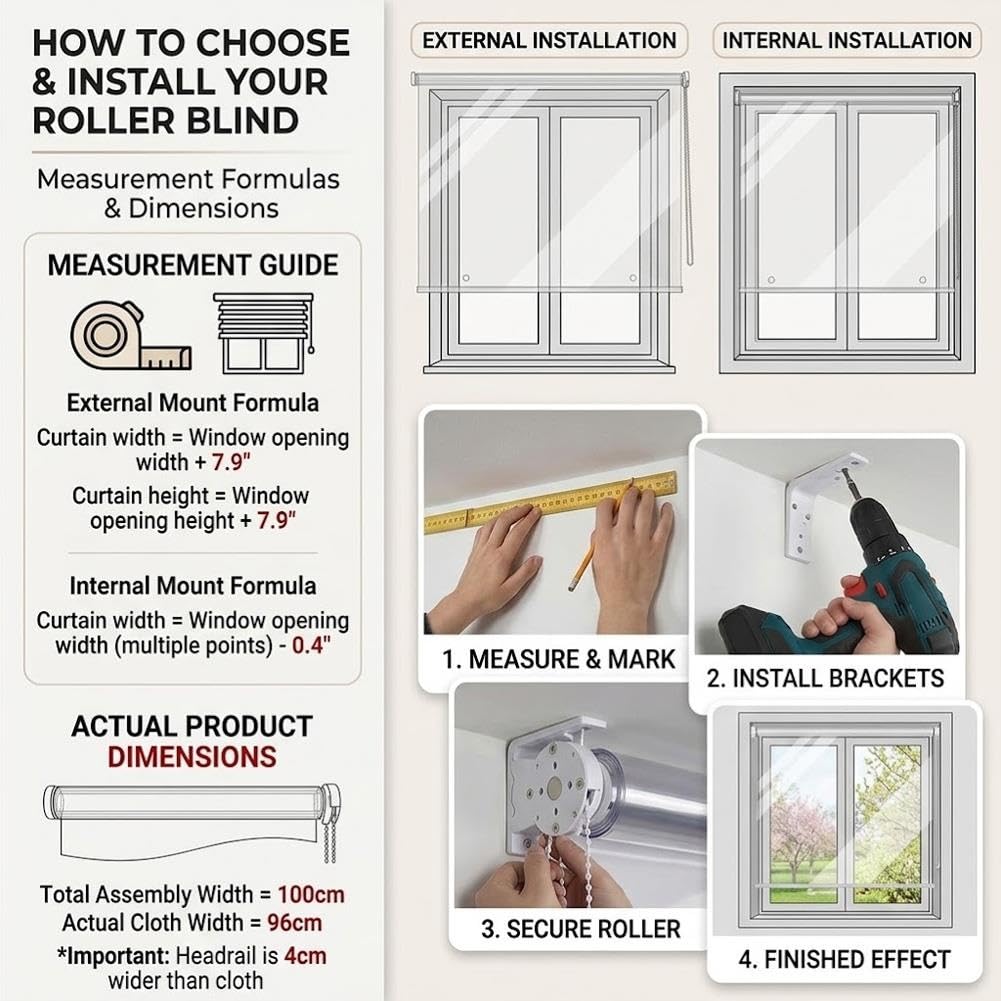 HOW TO CHOOSE & INSTALL YOUR ROLLER BLIND

Measurement Formulas & Dimensions

MEASUREMENT GUIDE

External Mount Formula

Curtain width = Window opening width + 7.9"

Curtain height = Window opening height + 7.9"

Internal Mount Formula

Curtain width = Window opening width (multiple points) - 0.4"

ACTUAL PRODUCT DIMENSIONS

Total Assembly Width = 100cm
Actual Cloth Width = 96cm
*Important: Headrail is 4cm wider than cloth

EXTERNAL INSTALLATION

INTERNAL INSTALLATION

1. MEASURE & MARK

2. INSTALL BRACKETS

3. SECURE ROLLER

4. FINISHED EFFECT