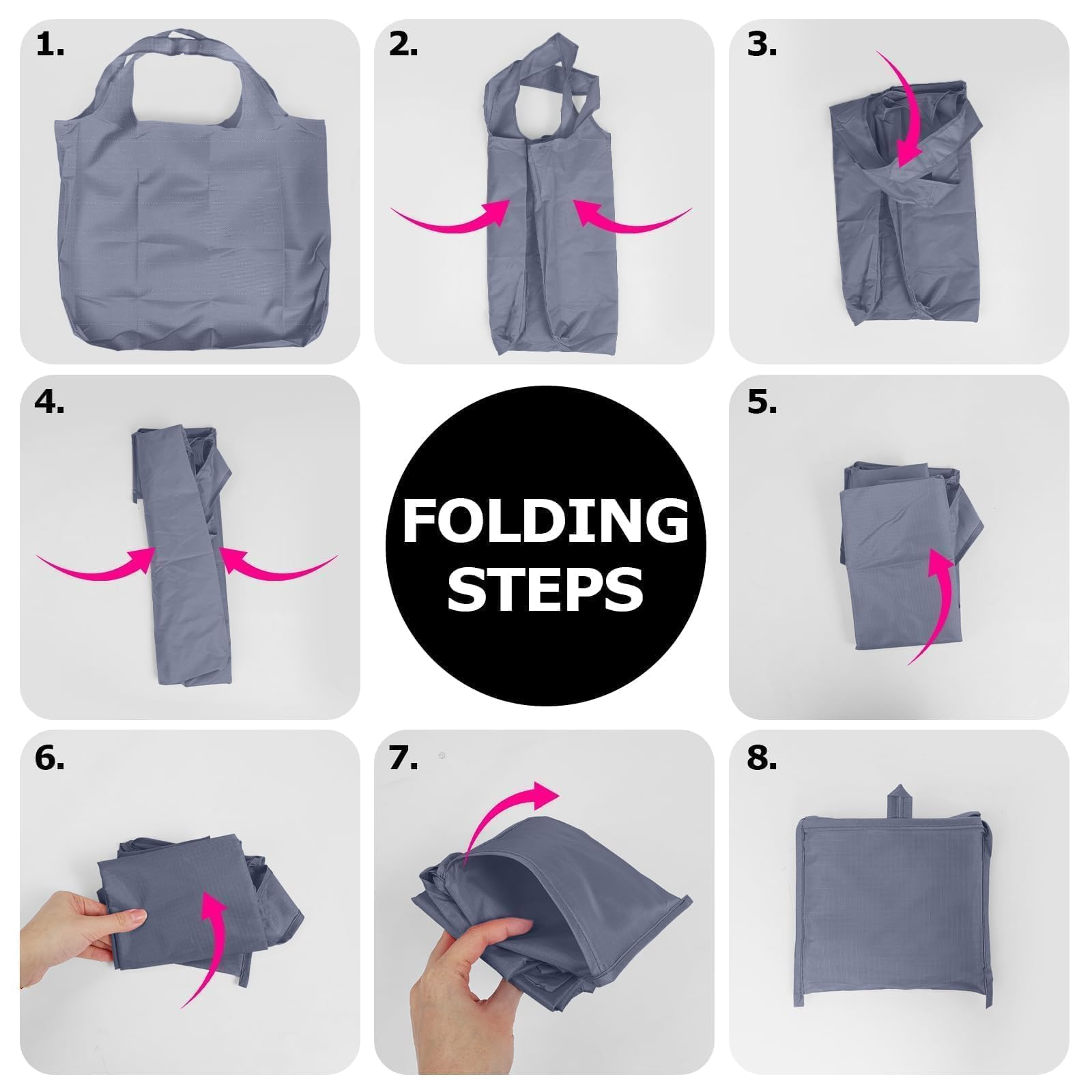 1.

2.

3.

4.

FOLDING STEPS

5.

6.

7.

8.