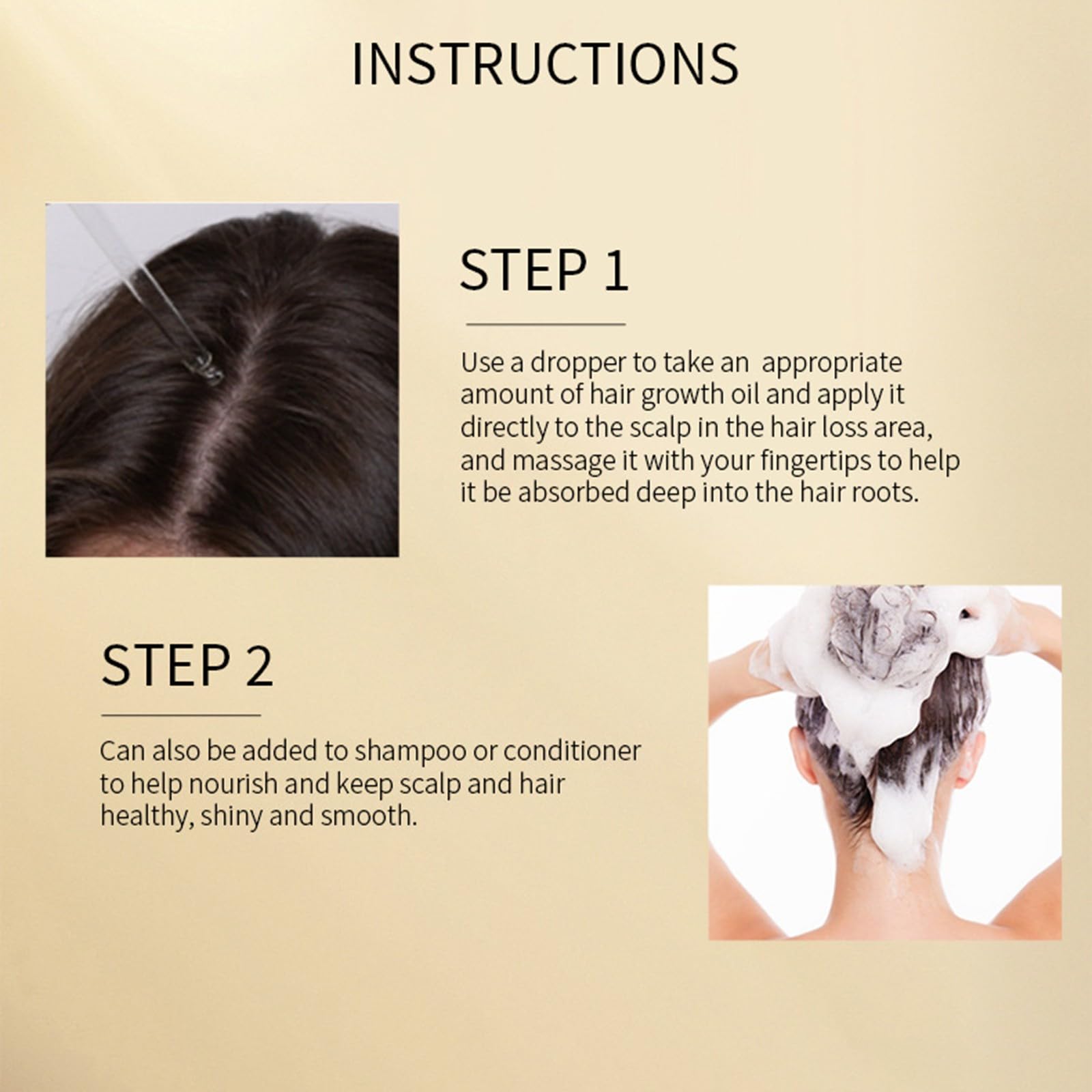 INSTRUCTIONS

STEP 1

Use a dropper to take an appropriate amount of hair growth oil and apply it directly to the scalp in the hair loss area, and massage it with your fingertips to help it be absorbed deep into the hair roots.

STEP 2

Can also be added to shampoo or conditioner to help nourish and keep scalp and hair healthy, shiny and smooth.