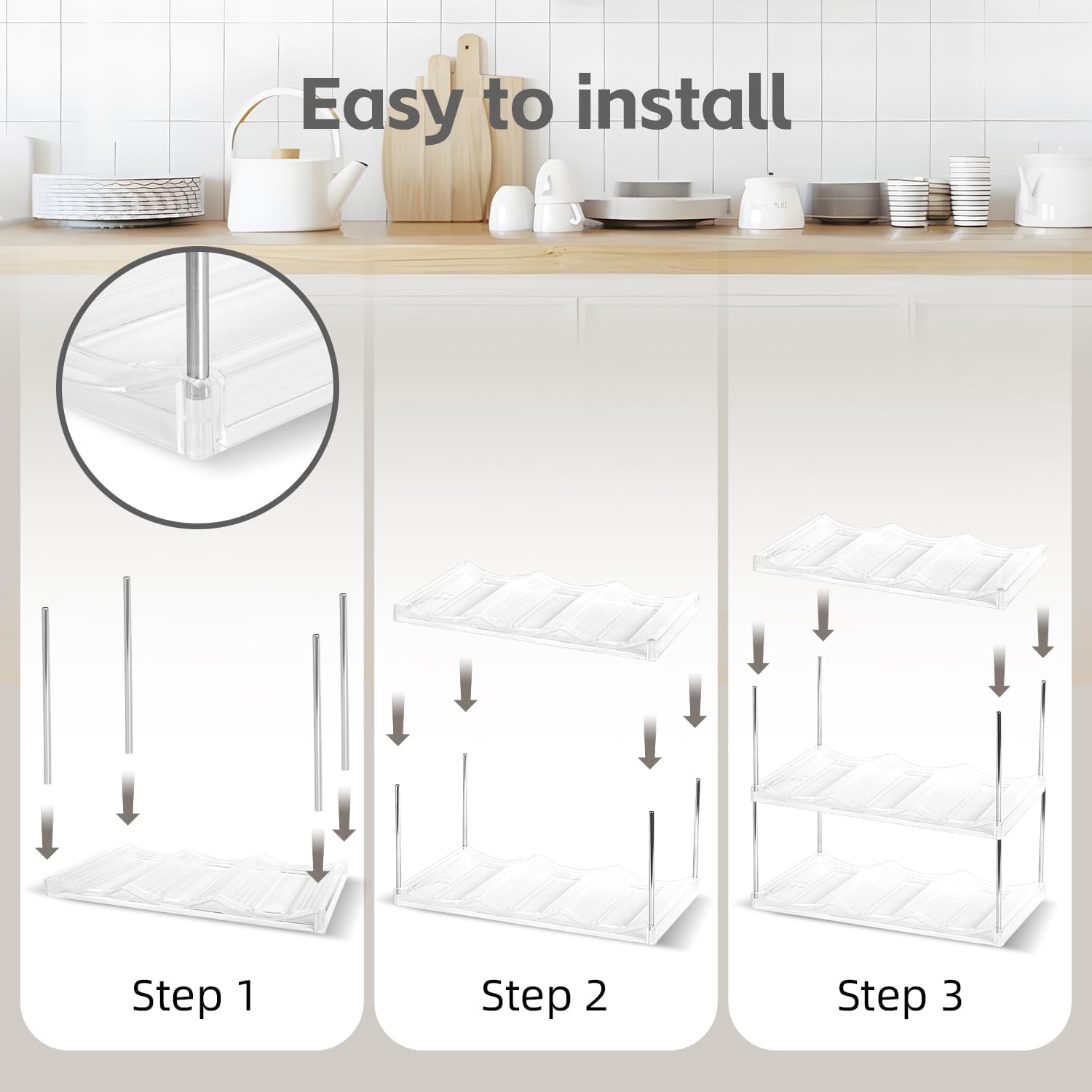 Easy to install

Step 1

Step 2

Step 3