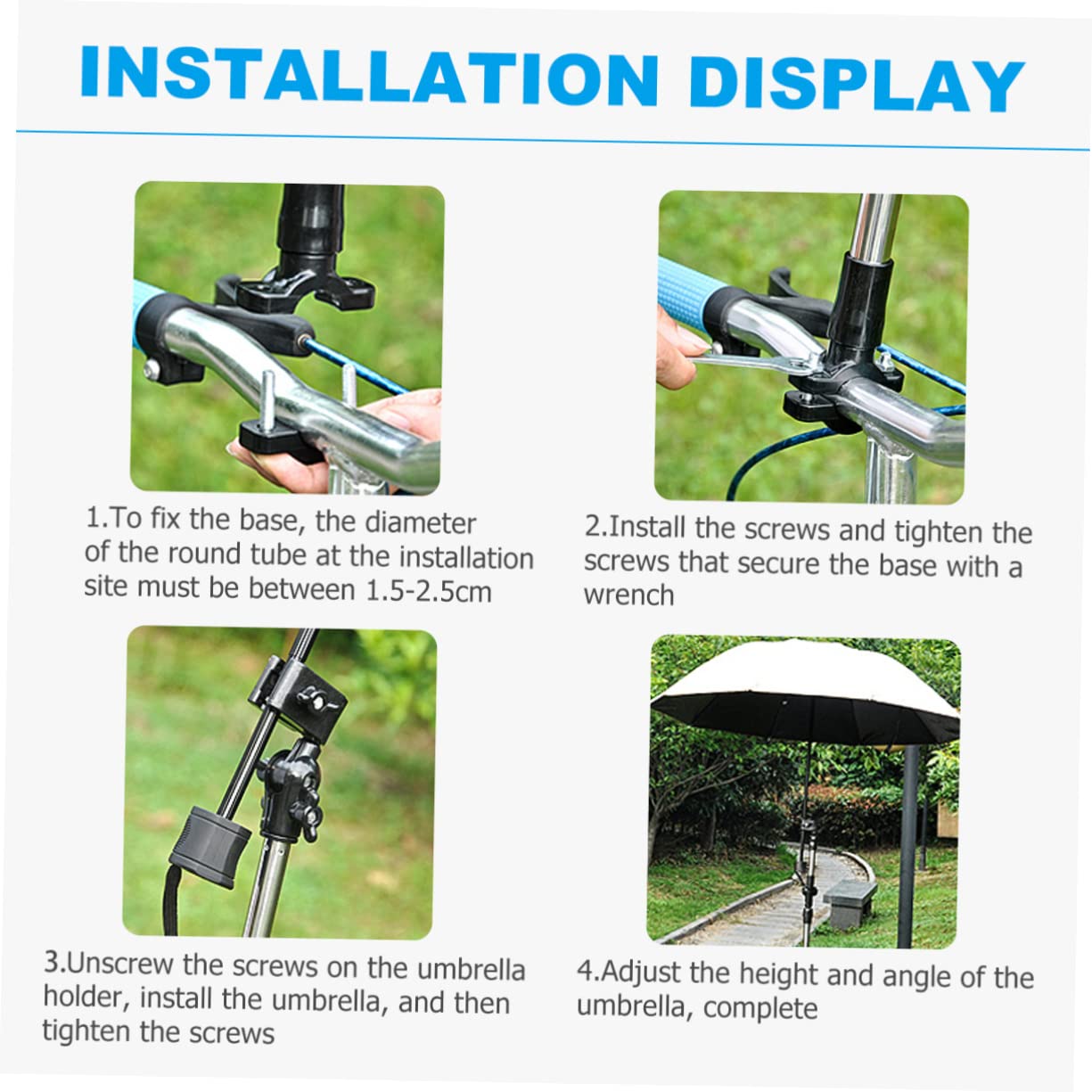 INSTALLATION DISPLAY

1.To fix the base, the diameter of the round tube at the installation site must be between 1.5-2.5cm

2.Install the screws and tighten the screws that secure the base with a wrench

3.Unscrew the screws on the umbrella holder, install the umbrella, and then tighten the screws

4.Adjust the height and angle of the umbrella, complete