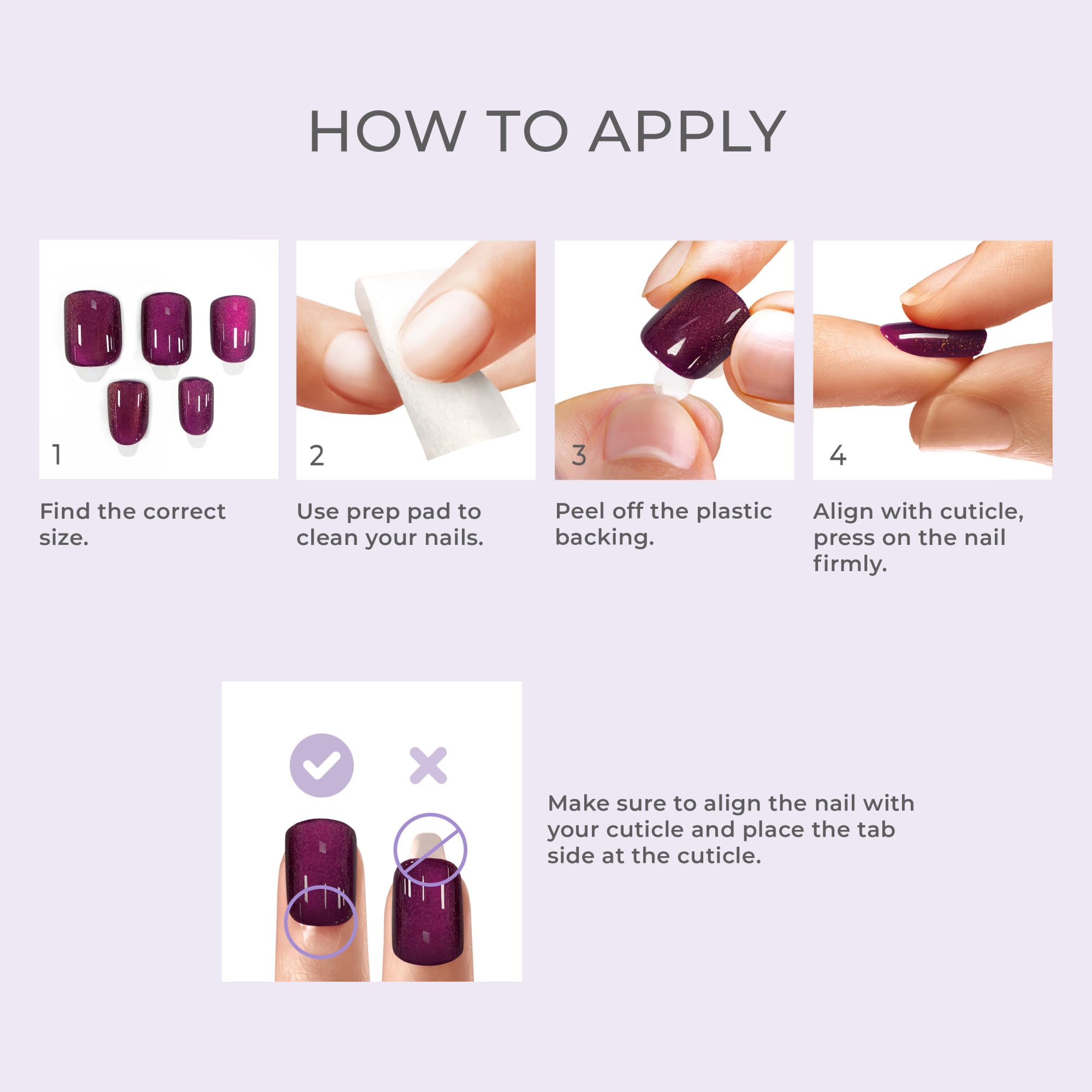 HOW TO APPLY

1

Find the correct size.

2

Use prep pad to clean your nails.

3

Peel off the plastic backing.

4

Align with cuticle, press on the nail firmly.

Make sure to align the nail with your cuticle and place the tab side at the cuticle.