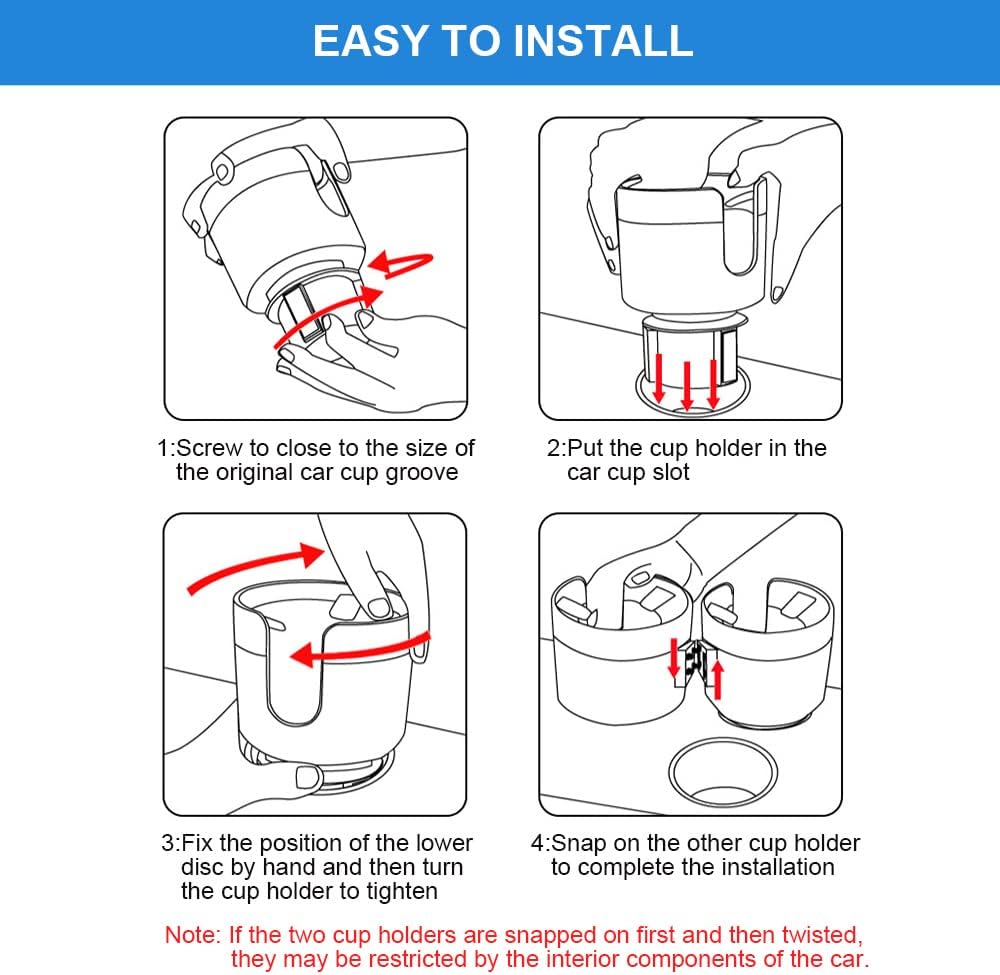 EASY TO INSTALL

1:Screw to close to the size of the original car cup groove

2:Put the cup holder in the car cup slot

3:Fix the position of the lower disc by hand and then turn the cup holder to tighten

4:Snap on the other cup holder to complete the installation

Note: If the two cup holders are snapped on first and then twisted, they may be restricted by the interior components of the car.