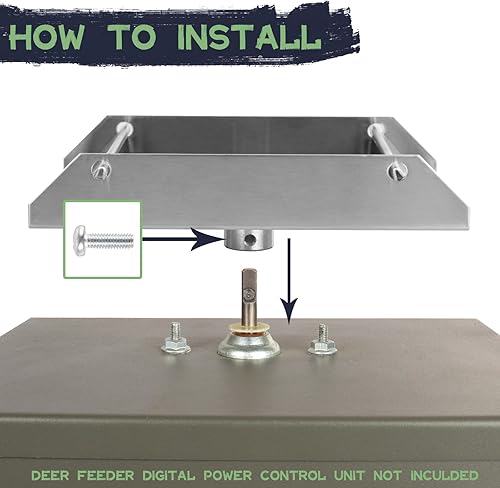 HOW TO INSTALL

DEER FEEDER DIGITAL POWER CONTROL UNIT NOT INCULDED