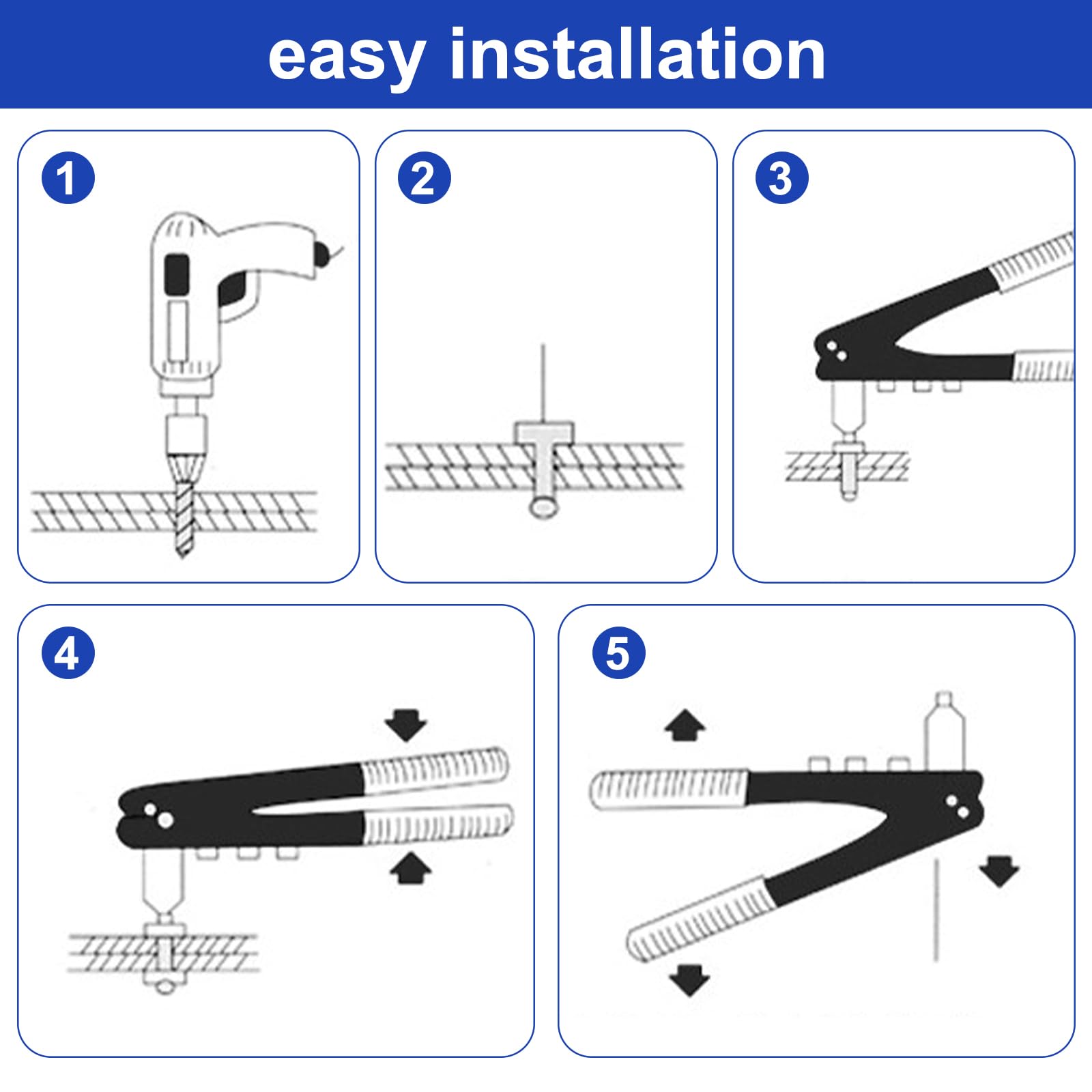 easy installation

1

2

3

4

5