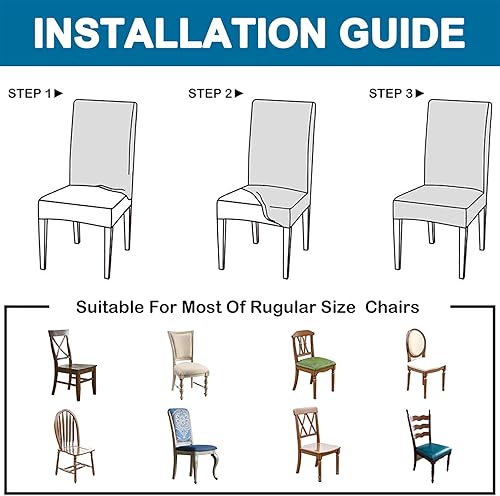 INSTALLATION GUIDE

STEP 1►

STEP 2►

STEP 3►

Suitable For Most Of Rugular Size Chairs