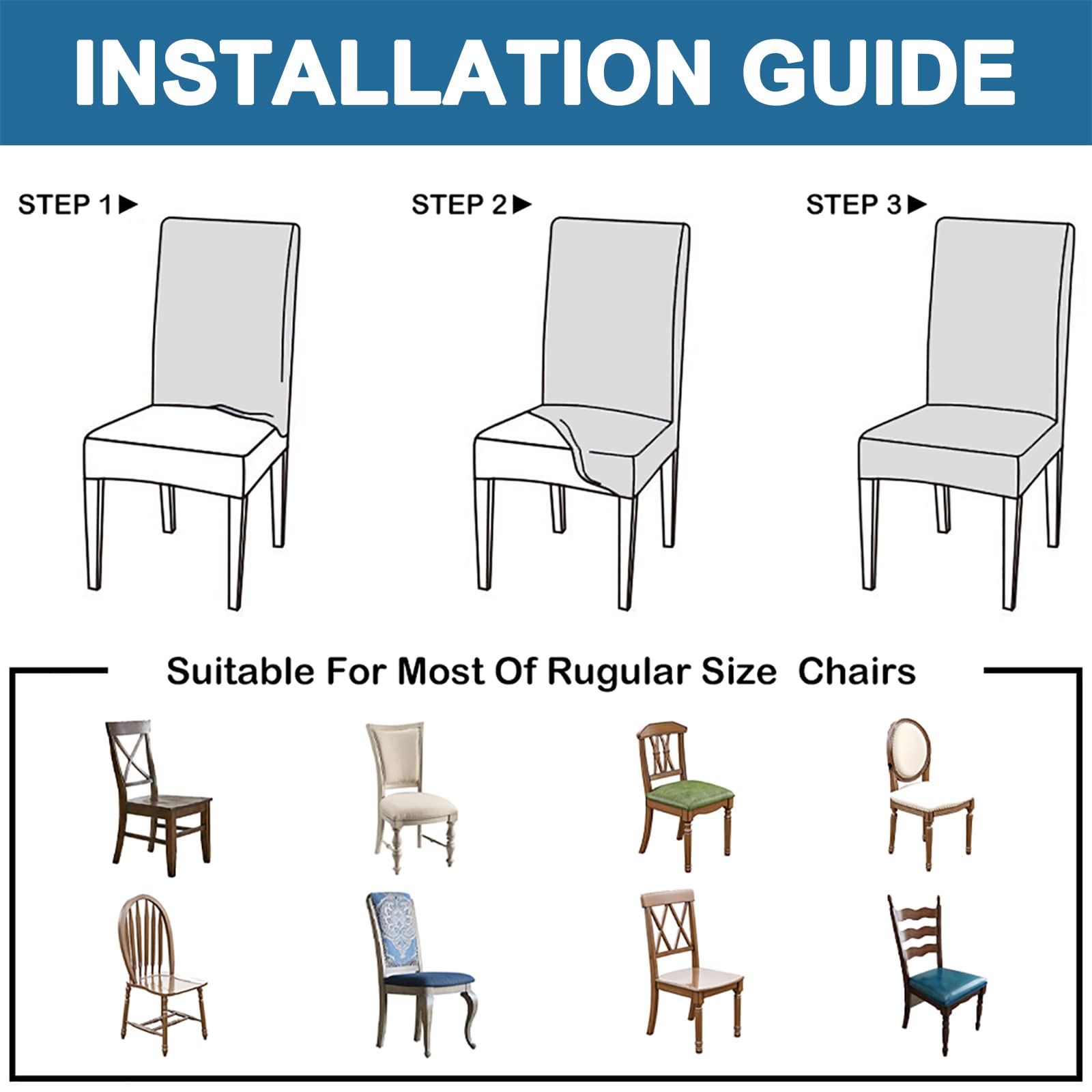 INSTALLATION GUIDE

STEP 1▶

STEP 2▶

STEP 3▶

Suitable For Most Of Rugular Size Chairs