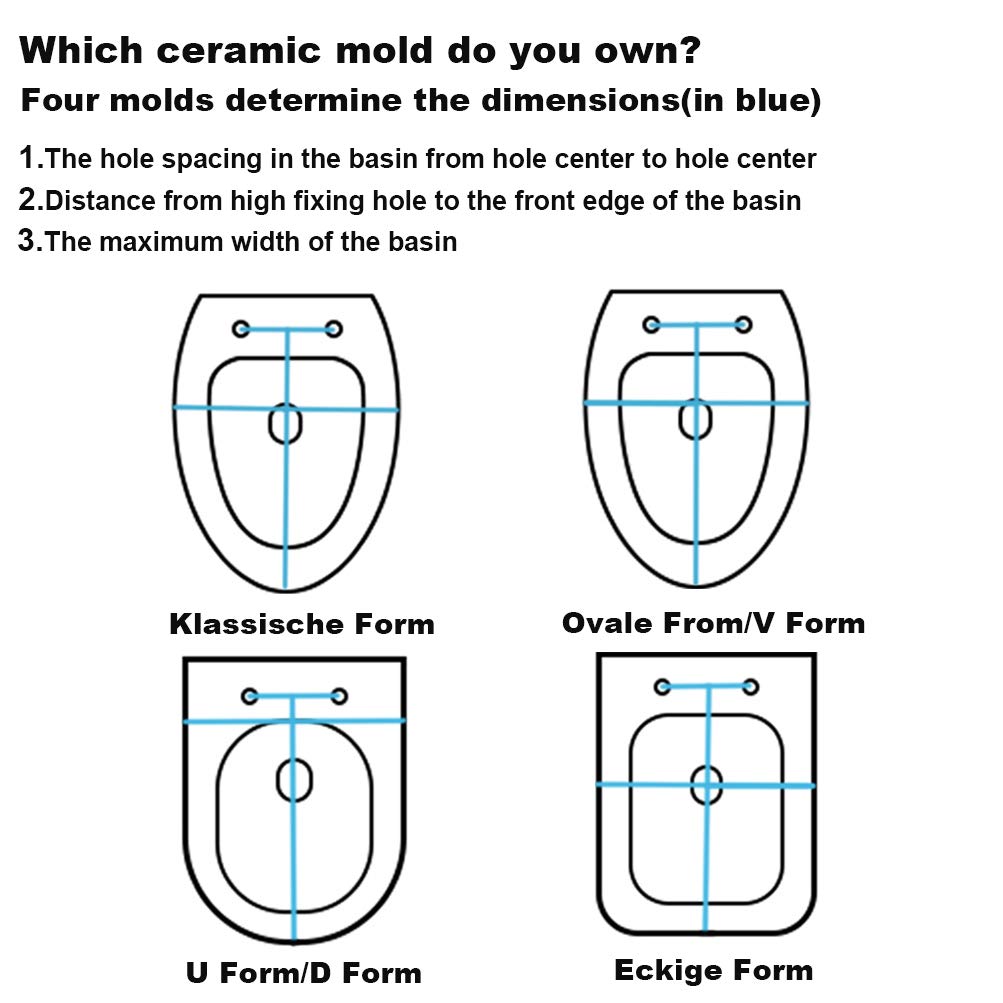 Which ceramic mold do you own?
Four molds determine the dimensions(in blue)

1.The hole spacing in the basin from hole center to hole center
2.Distance from high fixing hole to the front edge of the basin
3.The maximum width of the basin

Klassische Form

Ovale From/V Form

U Form/D Form

Eckige Form