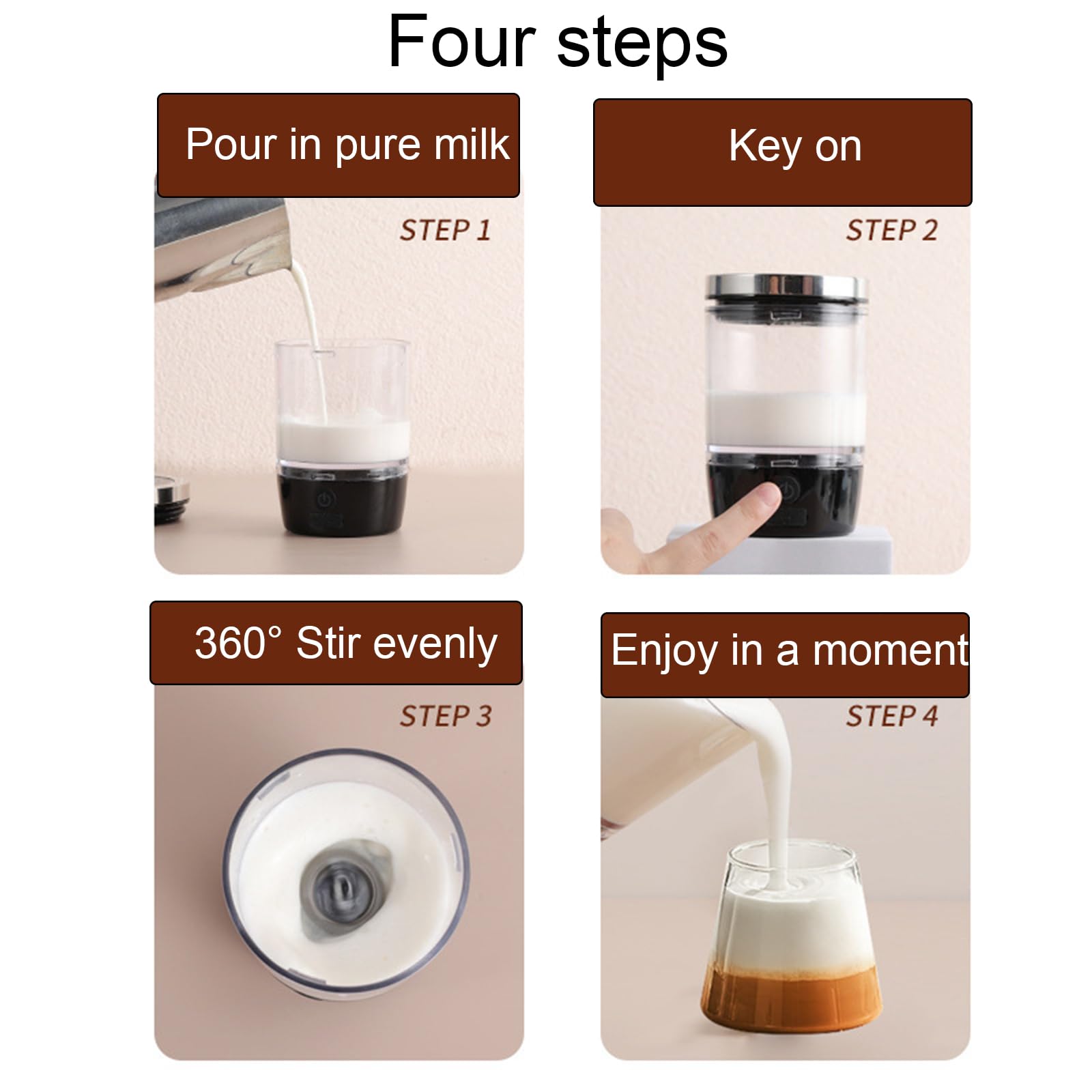 Four steps

Pour in pure milk

STEP 1

Key on

STEP 2

360° Stir evenly

STEP 3

Enjoy in a moment

STEP 4