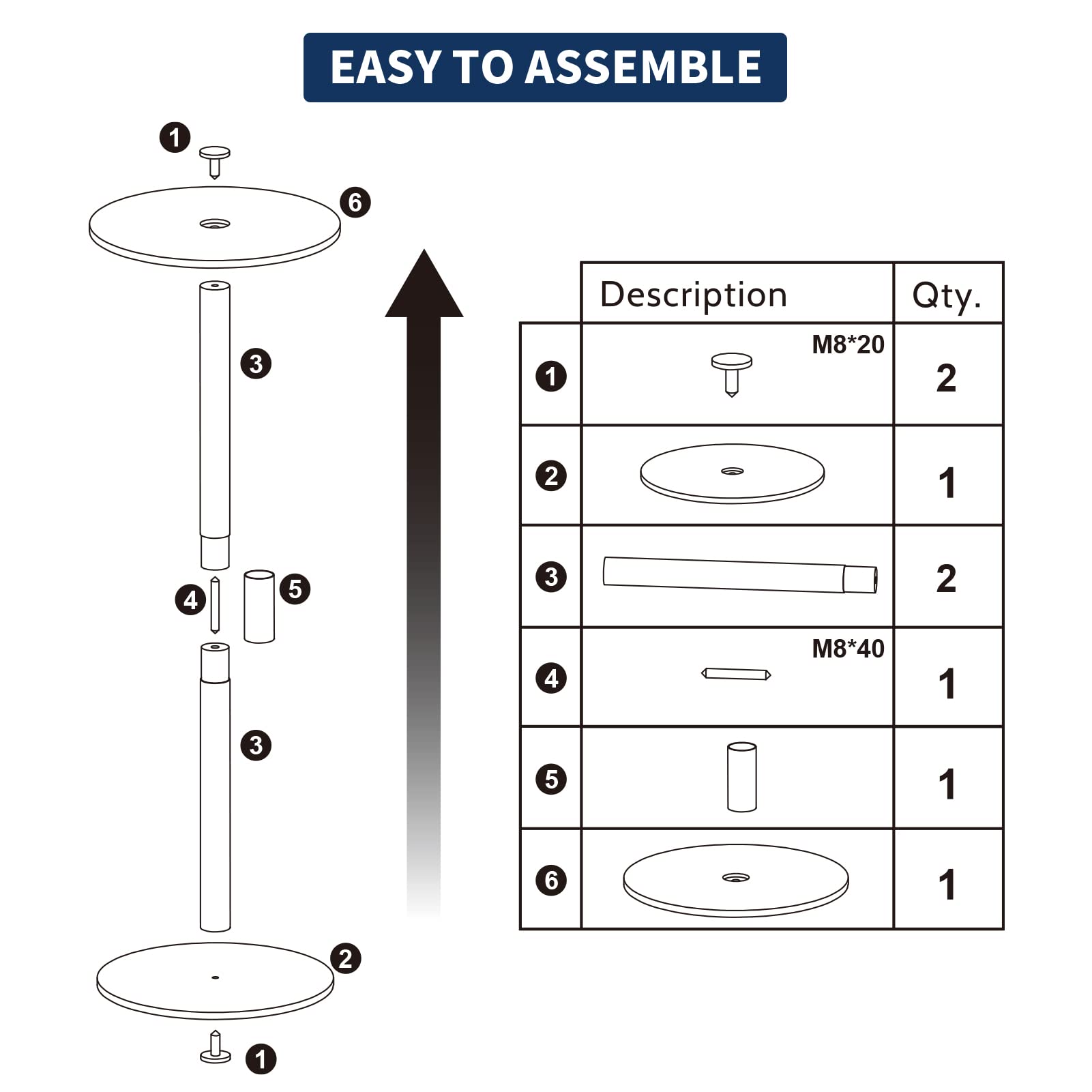 EASY TO ASSEMBLE

1
6
3
4
5
3
2
1

| | Description | Qty. |
|---|---|---|
| 1 | M8*20 | 2 |
| 2 | | 1 |
| 3 | | 2 |
| 4 | M8*40 | 1 |
| 5 | | 1 |
| 6 | | 1 |