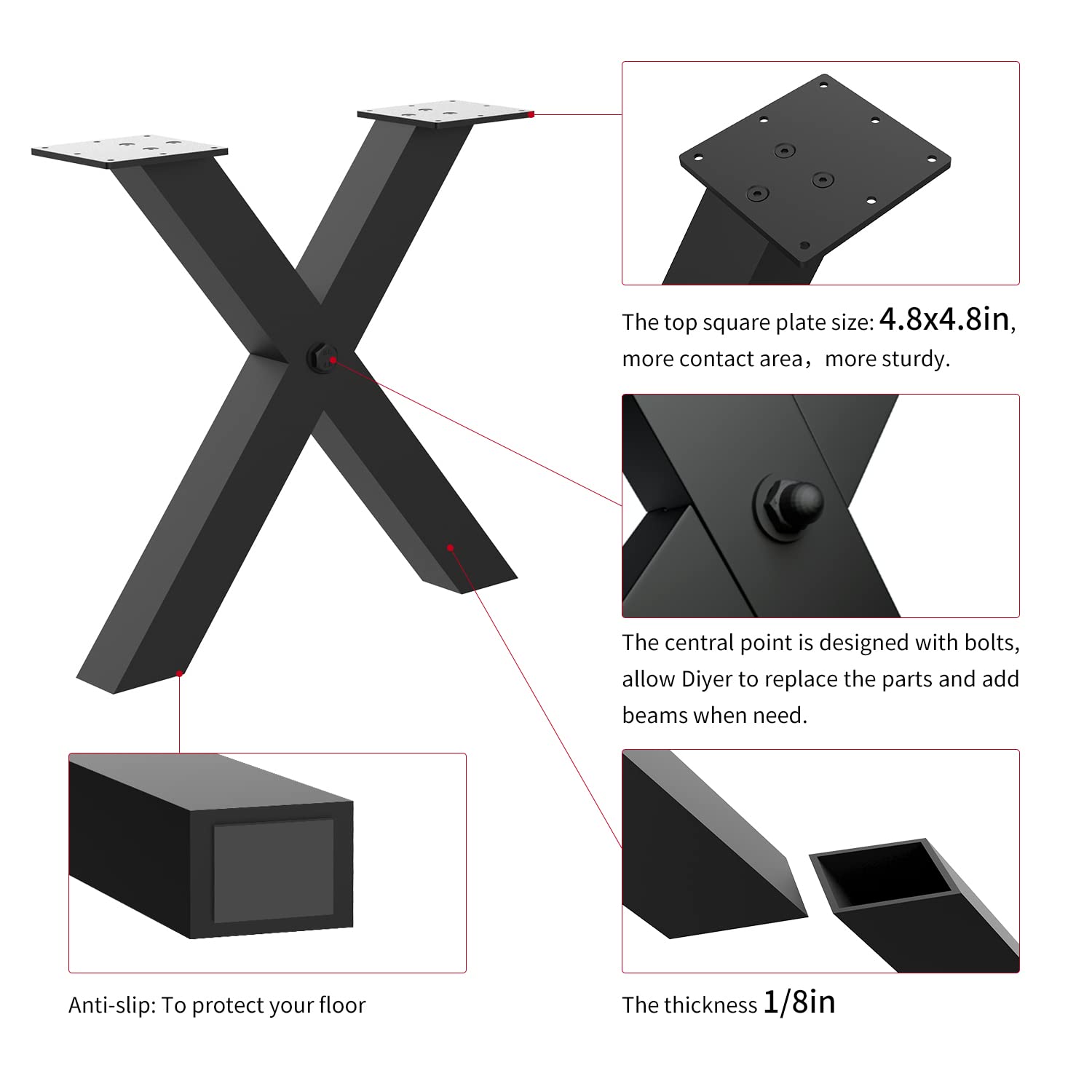 The top square plate size: 4.8x4.8in, more contact area，more sturdy.

The central point is designed with bolts, allow Diyer to replace the parts and add beams when need.

Anti-slip: To protect your floor

The thickness 1/8in