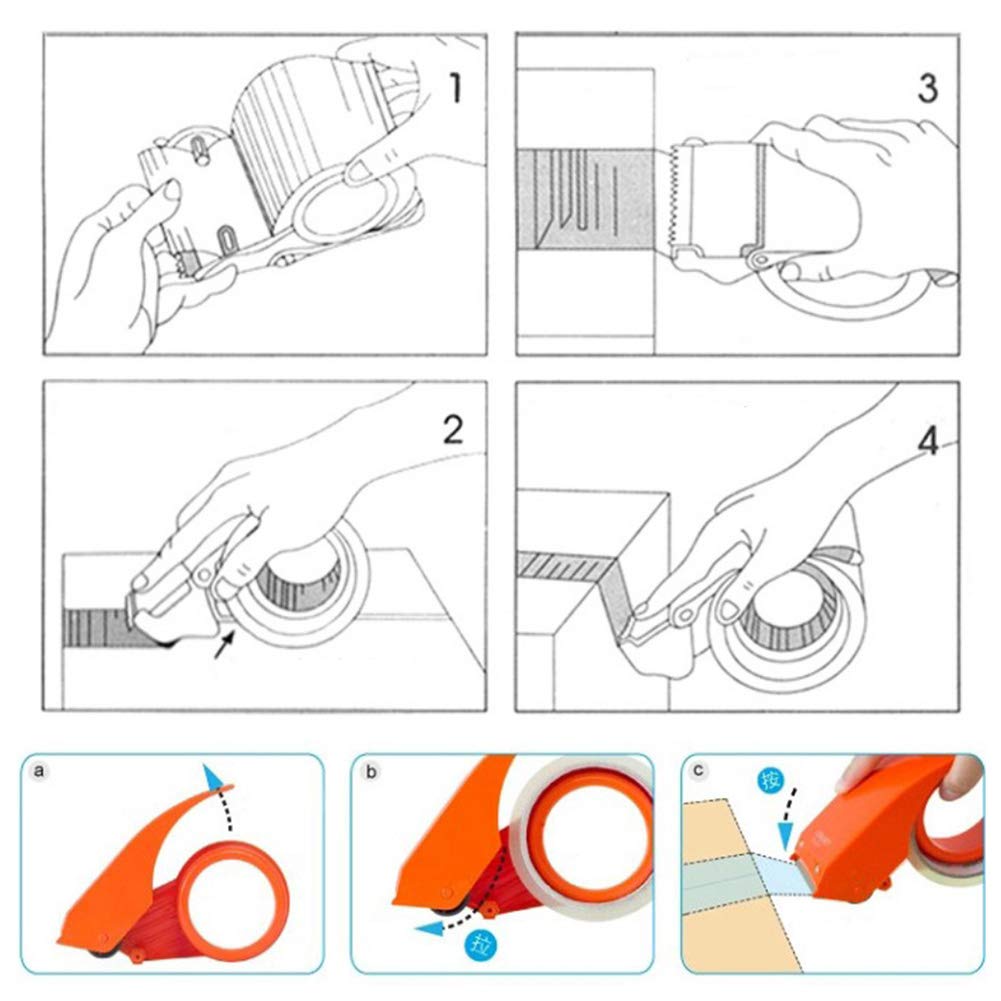 1

3

2

4

a

b

拉

c

按