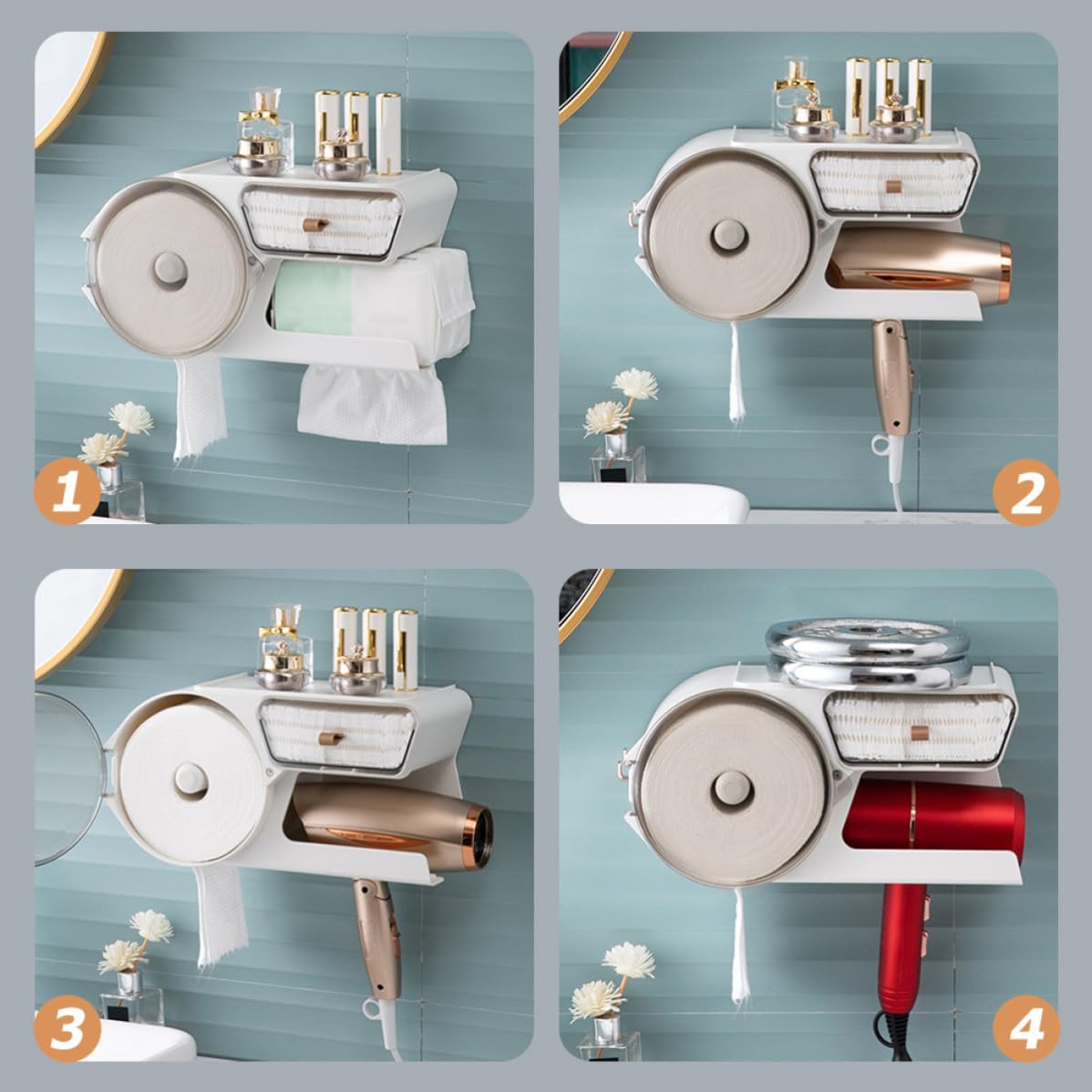 1

2

3

4