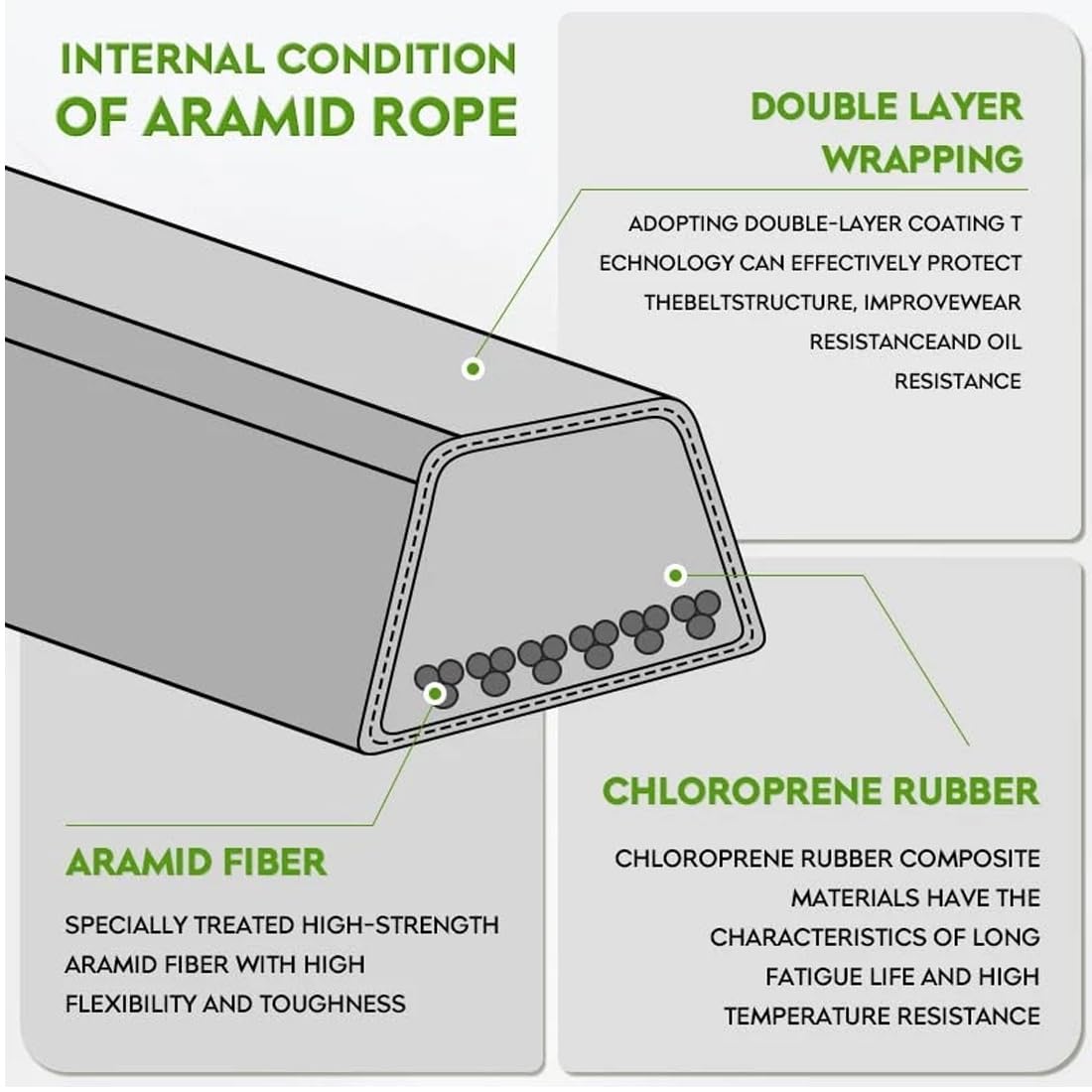 INTERNAL CONDITION OF ARAMID ROPE

DOUBLE LAYER WRAPPING

ADOPTING DOUBLE-LAYER COATING T ECHNOLOGY CAN EFFECTIVELY PROTECT THEBELTSTRUCTURE, IMPROVEWEAR RESISTANCEAND OIL RESISTANCE

ARAMID FIBER

SPECIALLY TREATED HIGH-STRENGTH ARAMID FIBER WITH HIGH FLEXIBILITY AND TOUGHNESS

CHLOROPRENE RUBBER

CHLOROPRENE RUBBER COMPOSITE MATERIALS HAVE THE CHARACTERISTICS OF LONG FATIGUE LIFE AND HIGH TEMPERATURE RESISTANCE