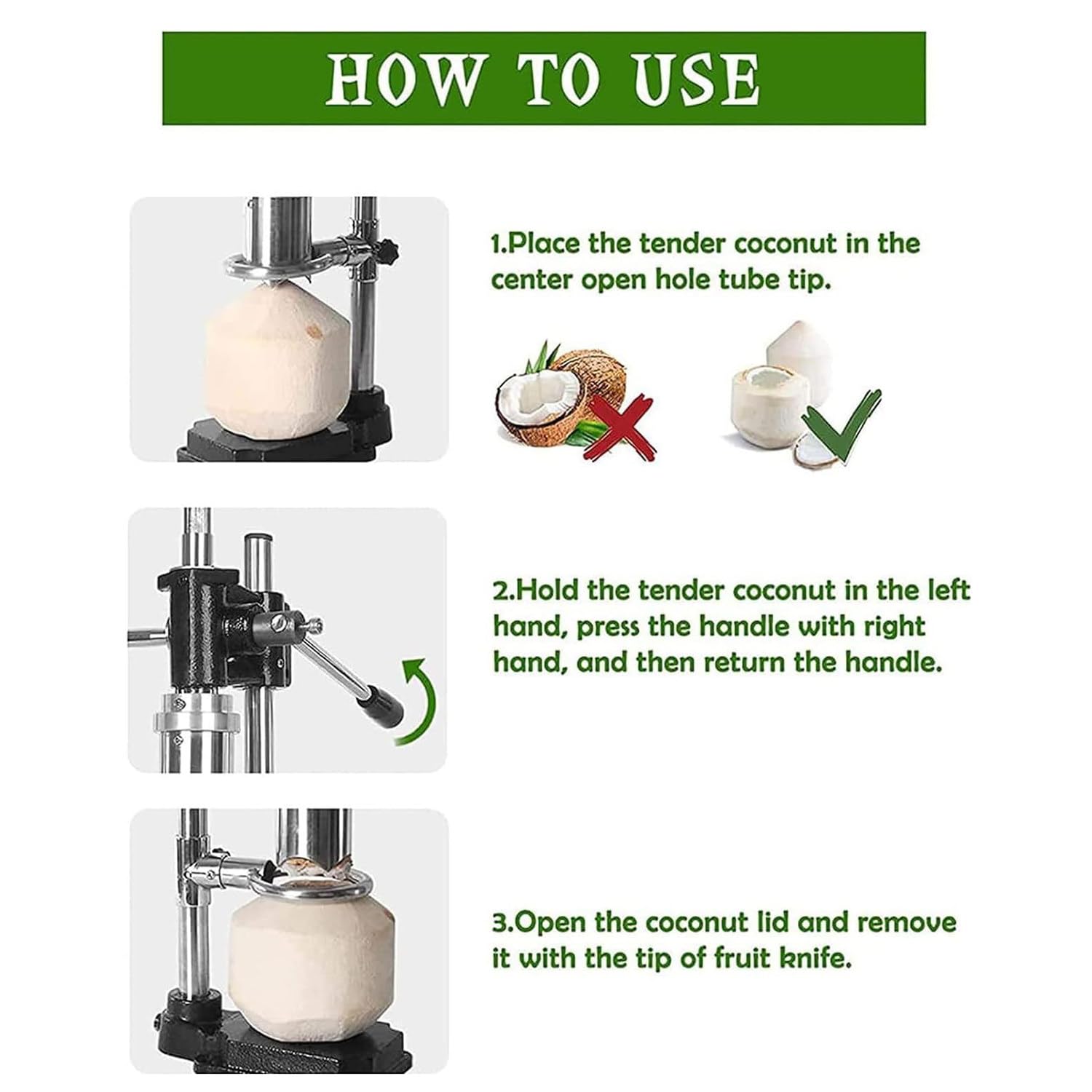 HOW TO USE

1.Place the tender coconut in the center open hole tube tip.

2.Hold the tender coconut in the left hand, press the handle with right hand, and then return the handle.

3.Open the coconut lid and remove it with the tip of fruit knife.