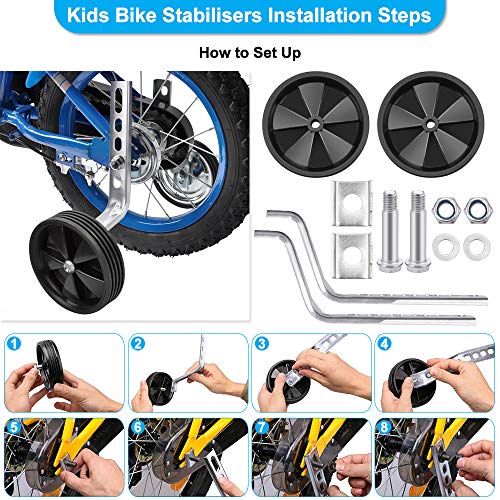 Kids Bike Stabilisers Installation Steps

How to Set Up

1

2

3

4

5

6

7

8