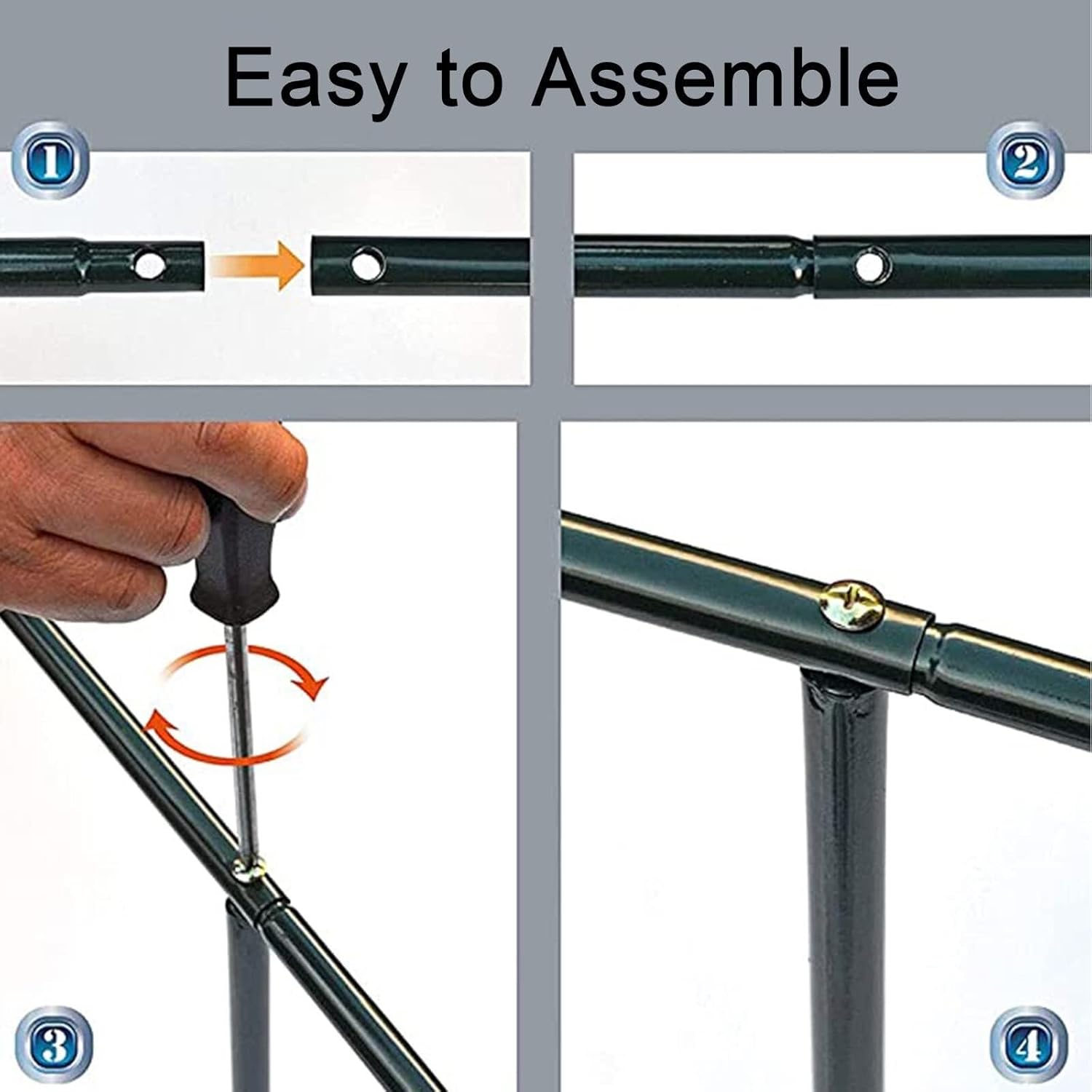 Easy to Assemble

1

2

3

4