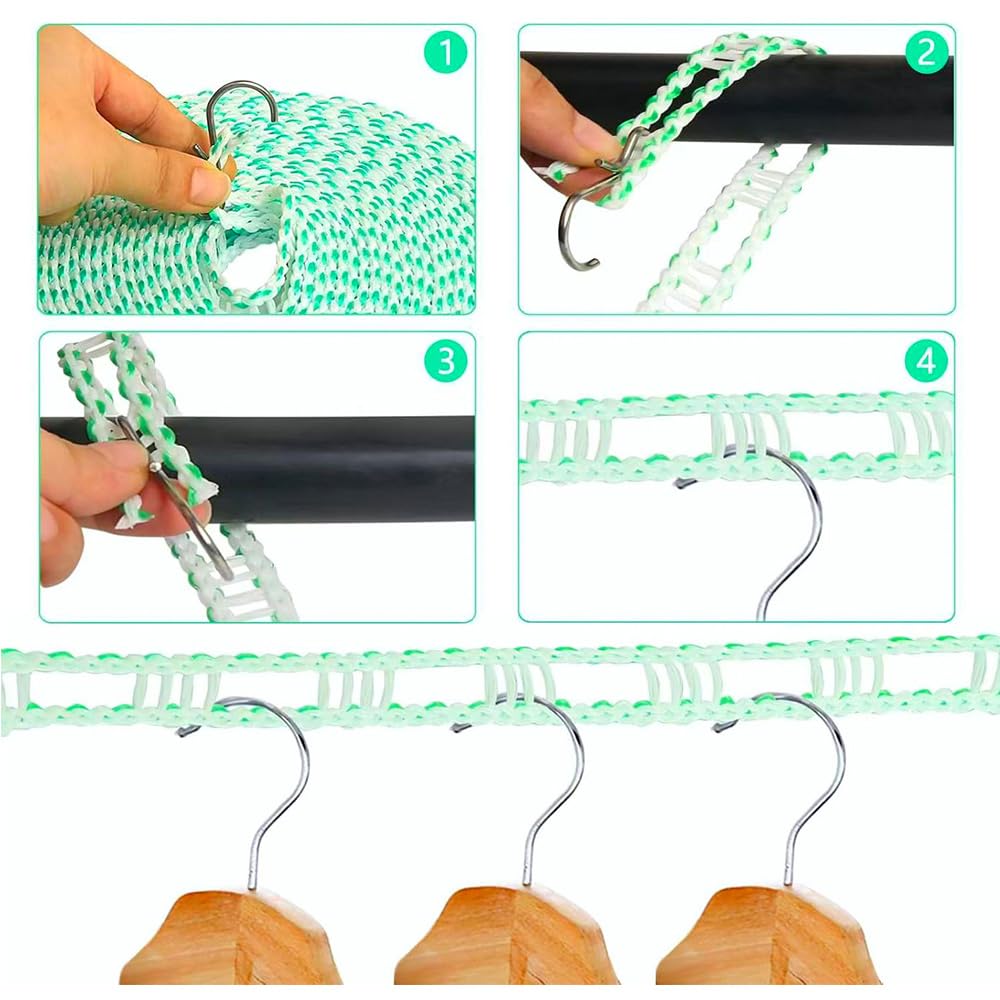 1

2

3

4