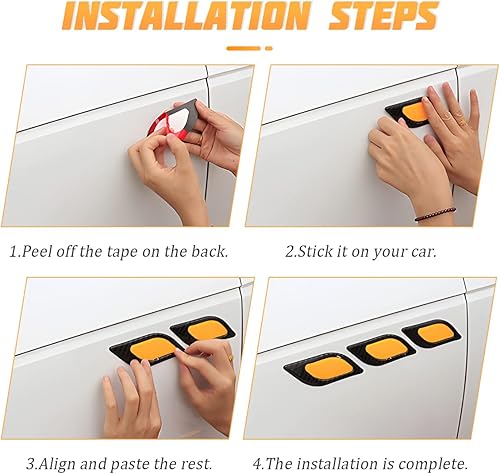 INSTALLATION STEPS

1.Peel off the tape on the back.

2.Stick it on your car.

3.Align and paste the rest.

4.The installation is complete.