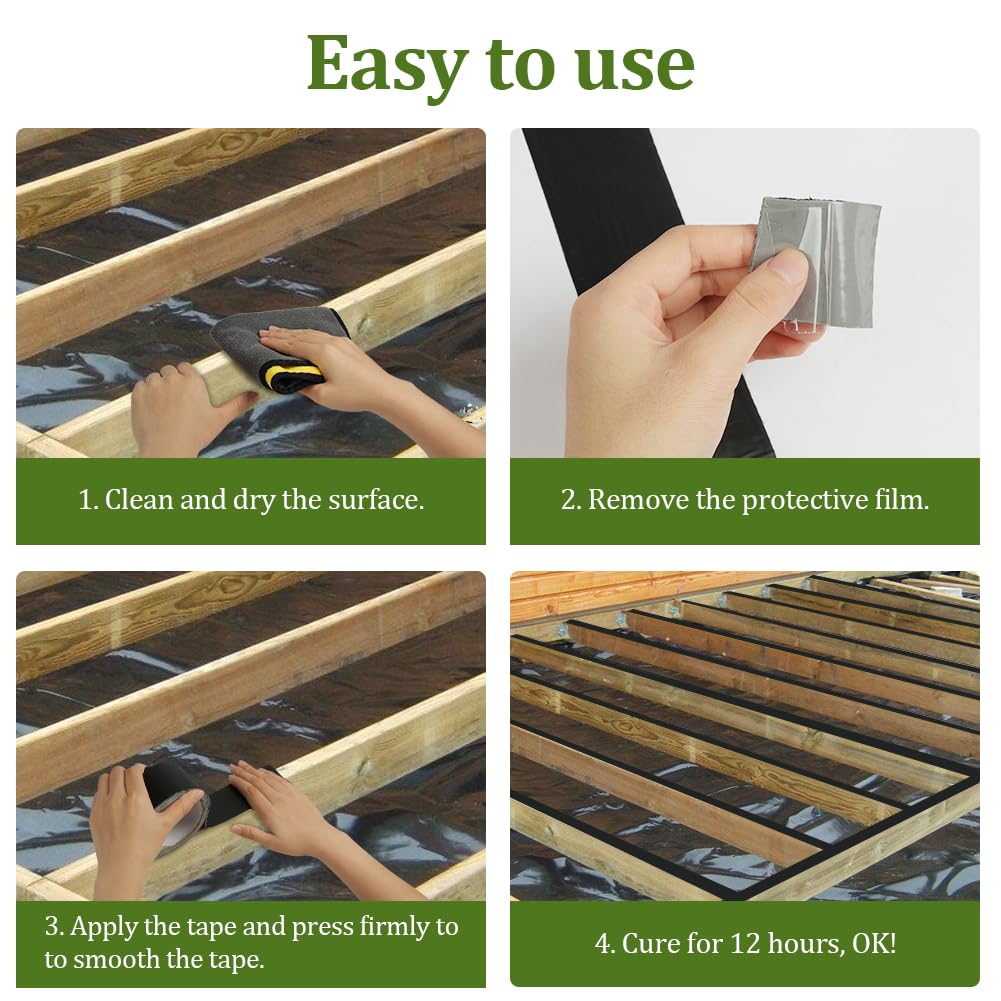 Easy to use

1. Clean and dry the surface.

2. Remove the protective film.

3. Apply the tape and press firmly to to smooth the tape.

4. Cure for 12 hours, OK!