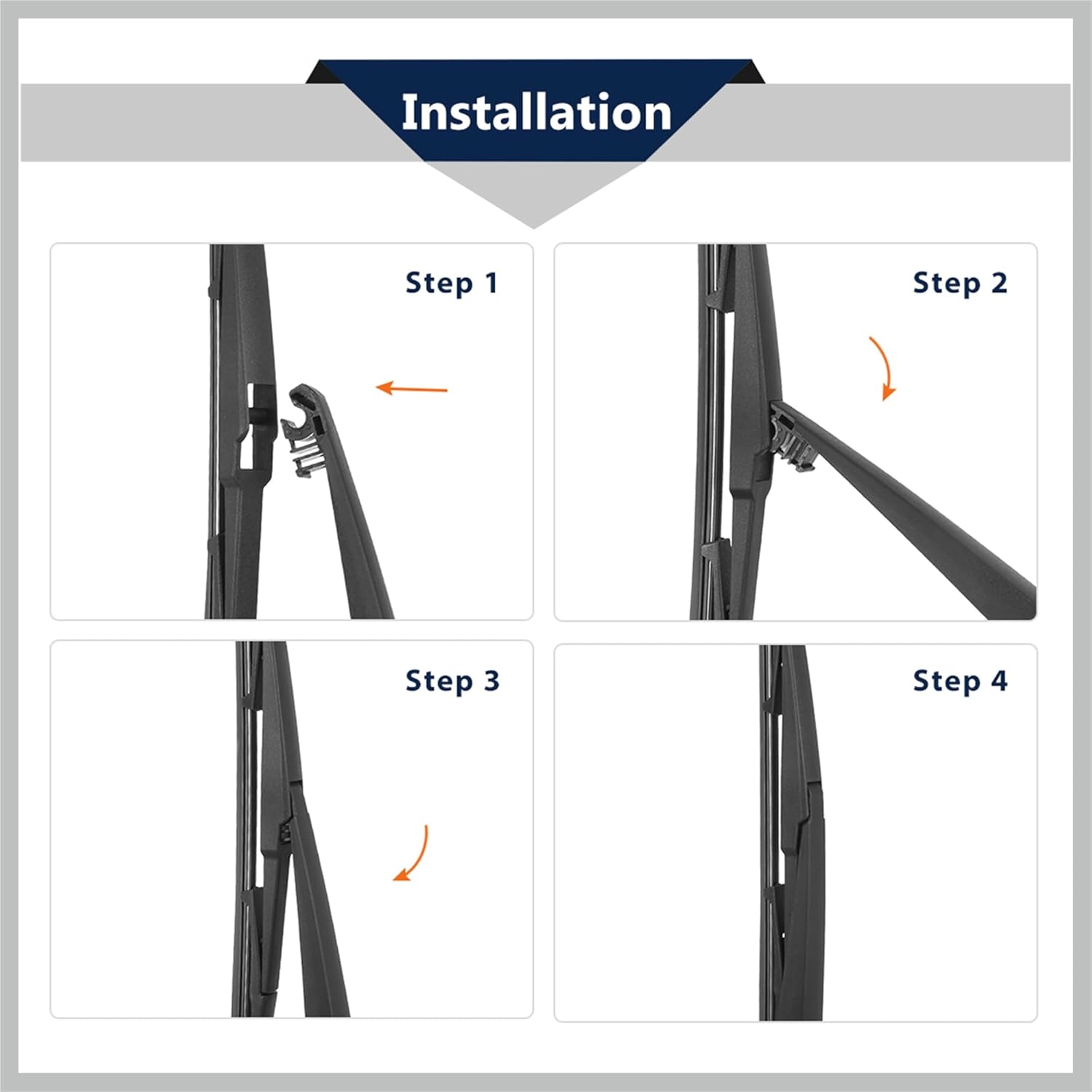 Installation

Step 1

Step 2

Step 3

Step 4