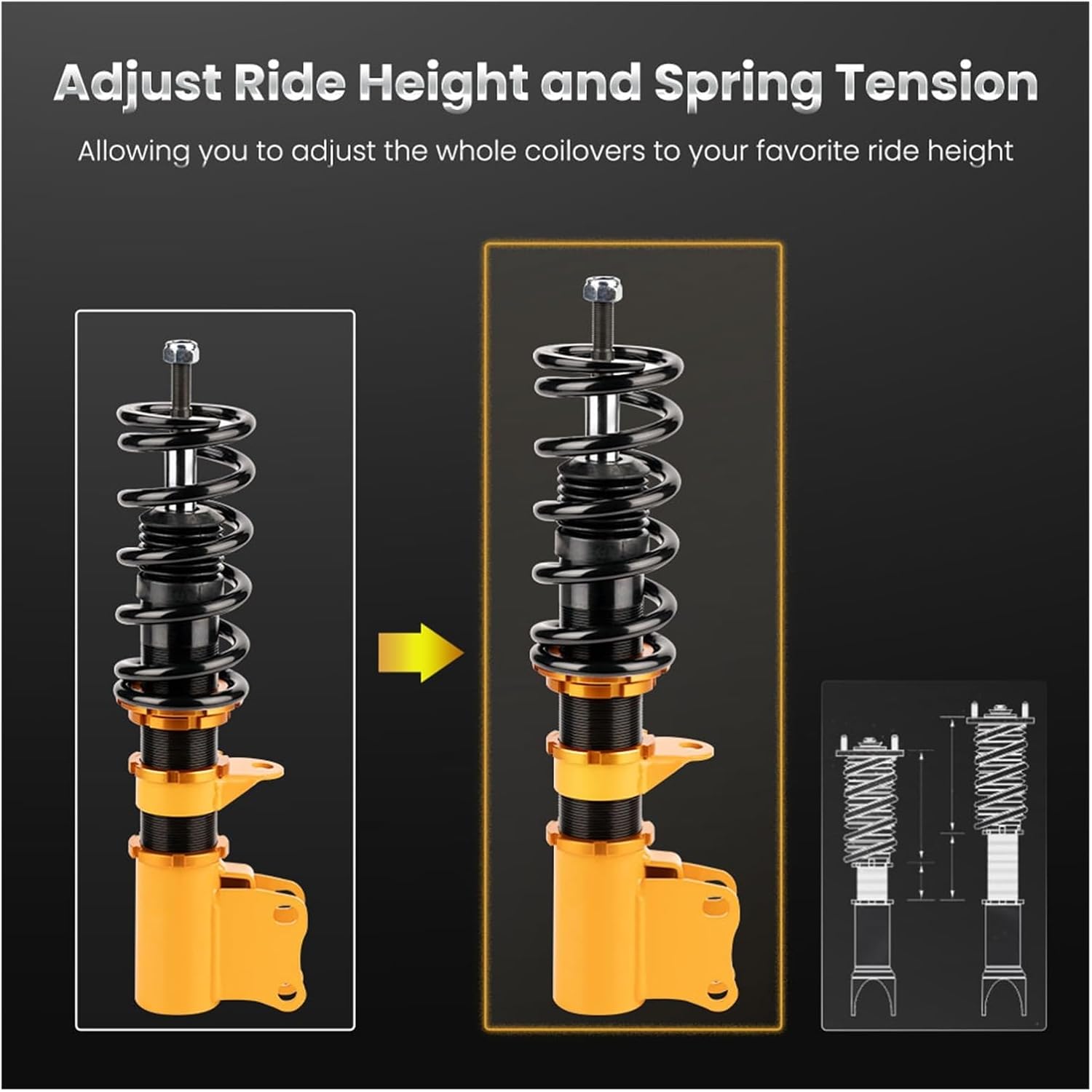 Adjust Ride Height and Spring Tension

Allowing you to adjust the whole coilovers to your favorite ride height